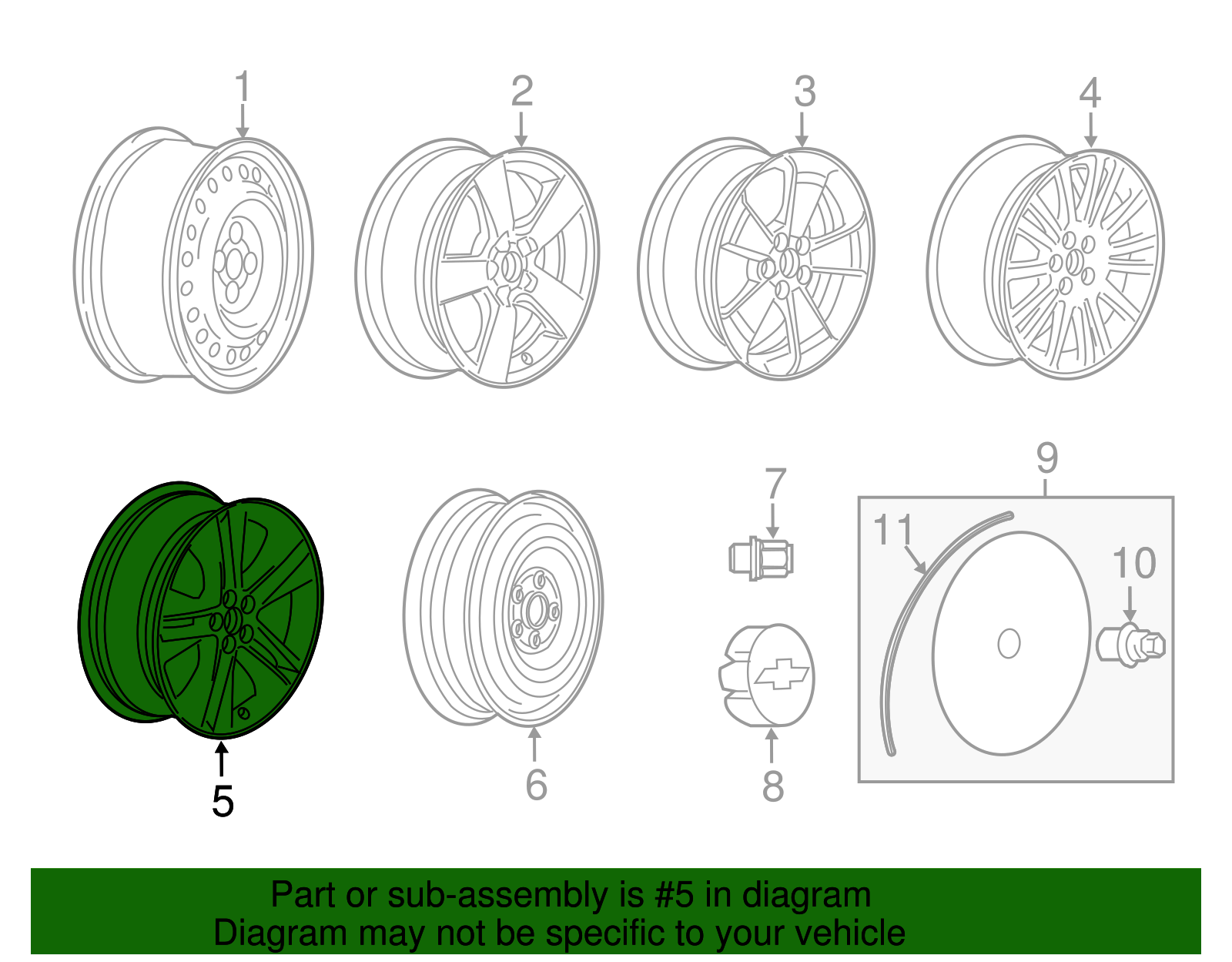 1
2
3
4
5
6
7
8
9
11
10

Part or sub-assembly is #5 in diagram
Diagram may not be specific to your vehicle