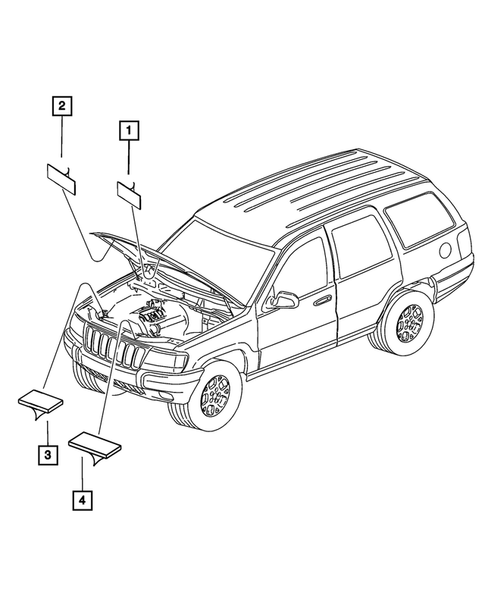 2
1
3
4