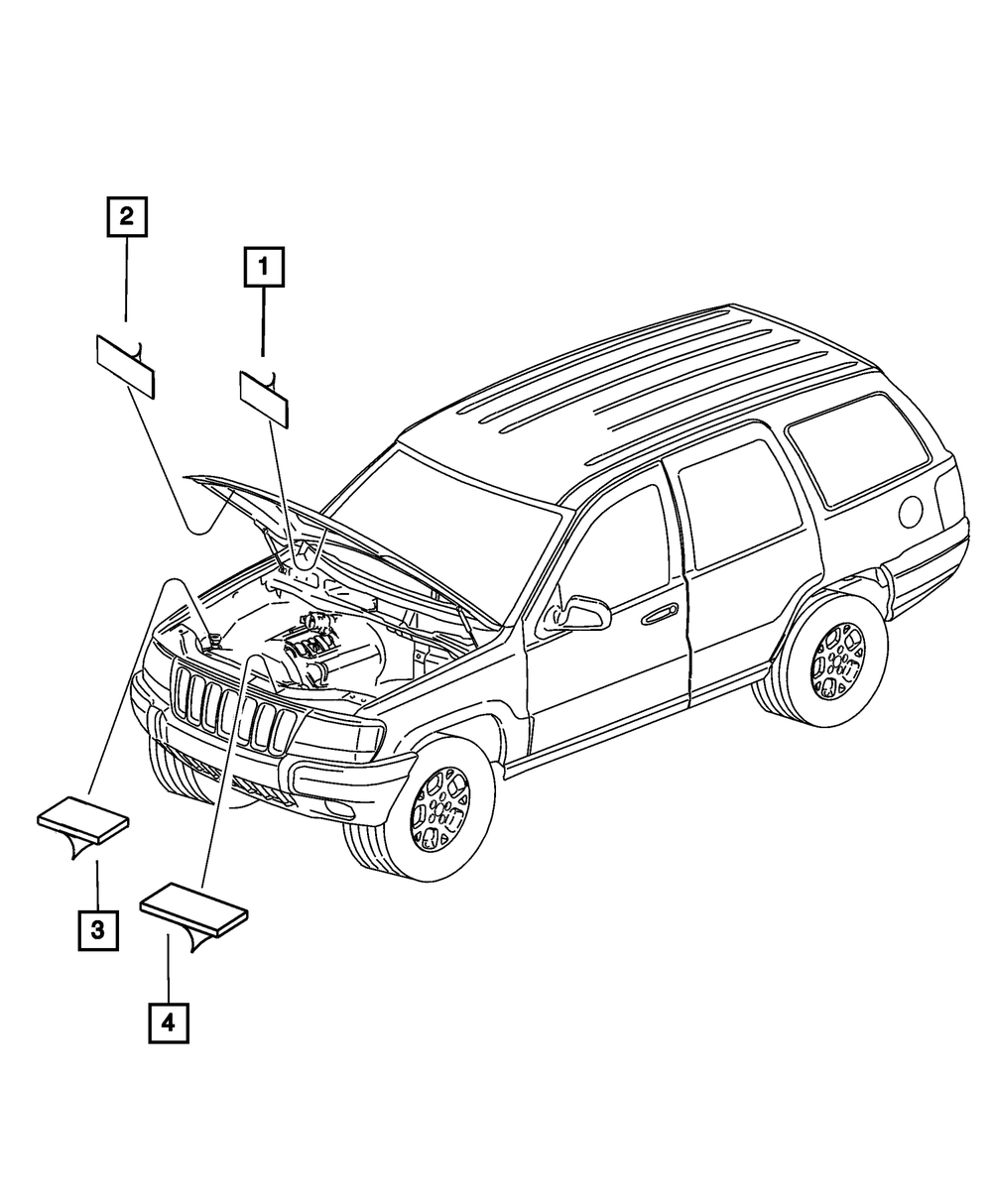 2

1

3

4