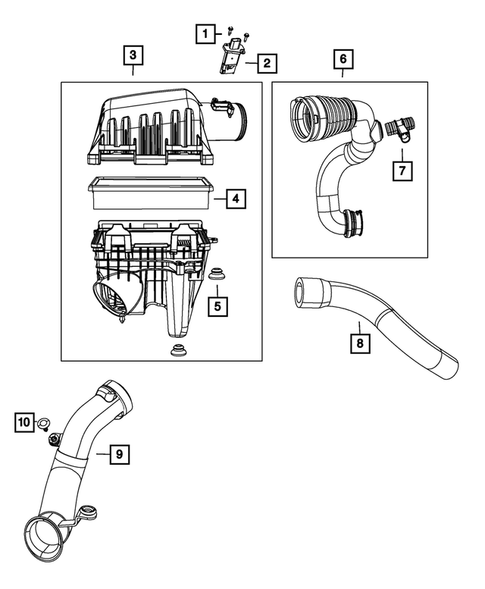 1
2
3
6
7
4
5
8
10
9