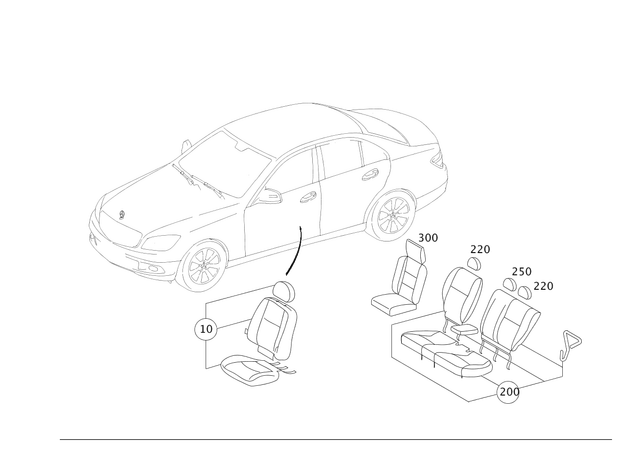 300
220
250
220
10
200