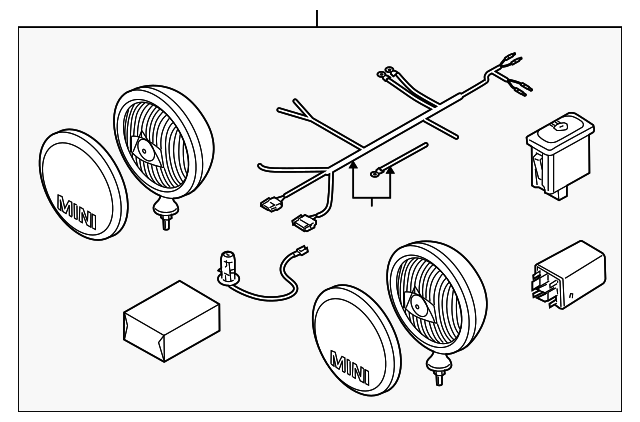 MINI

MINI