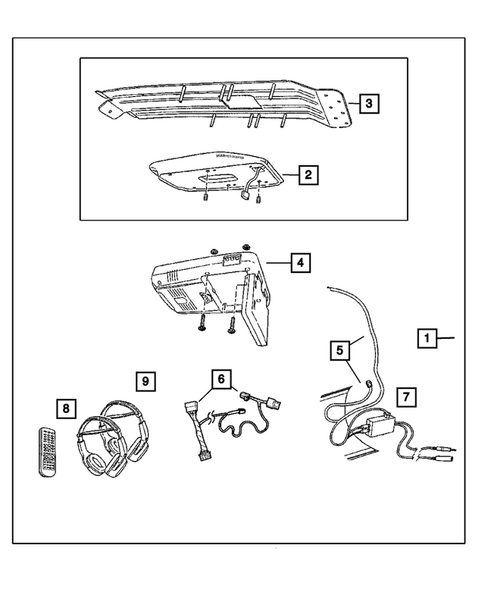 3
2
4
1
5
9
6
7
8