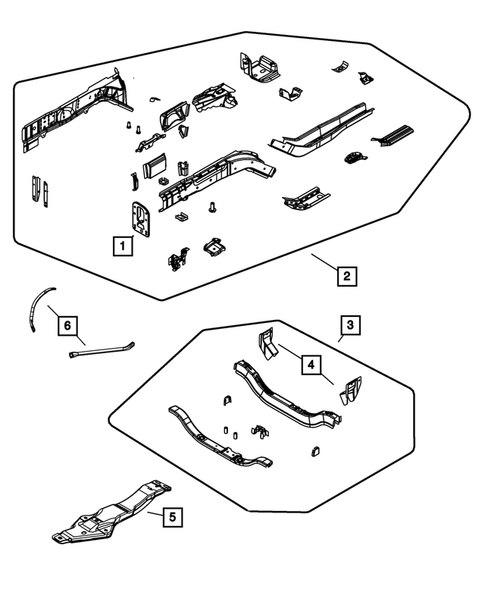 1
2
6
3
4
5