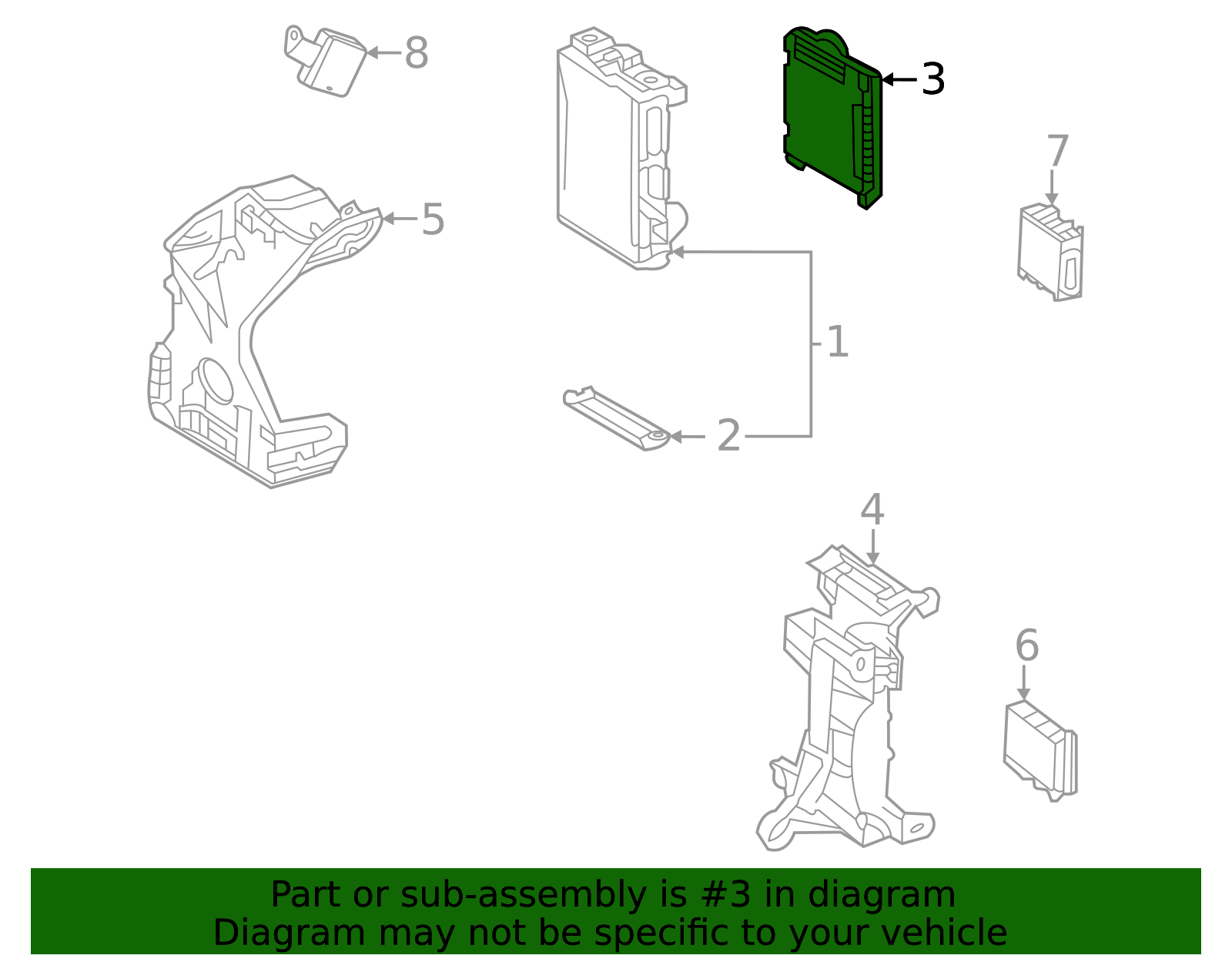 8

3

7

5

1

2

4

6

Part or sub-assembly is #3 in diagram
Diagram may not be specific to your vehicle