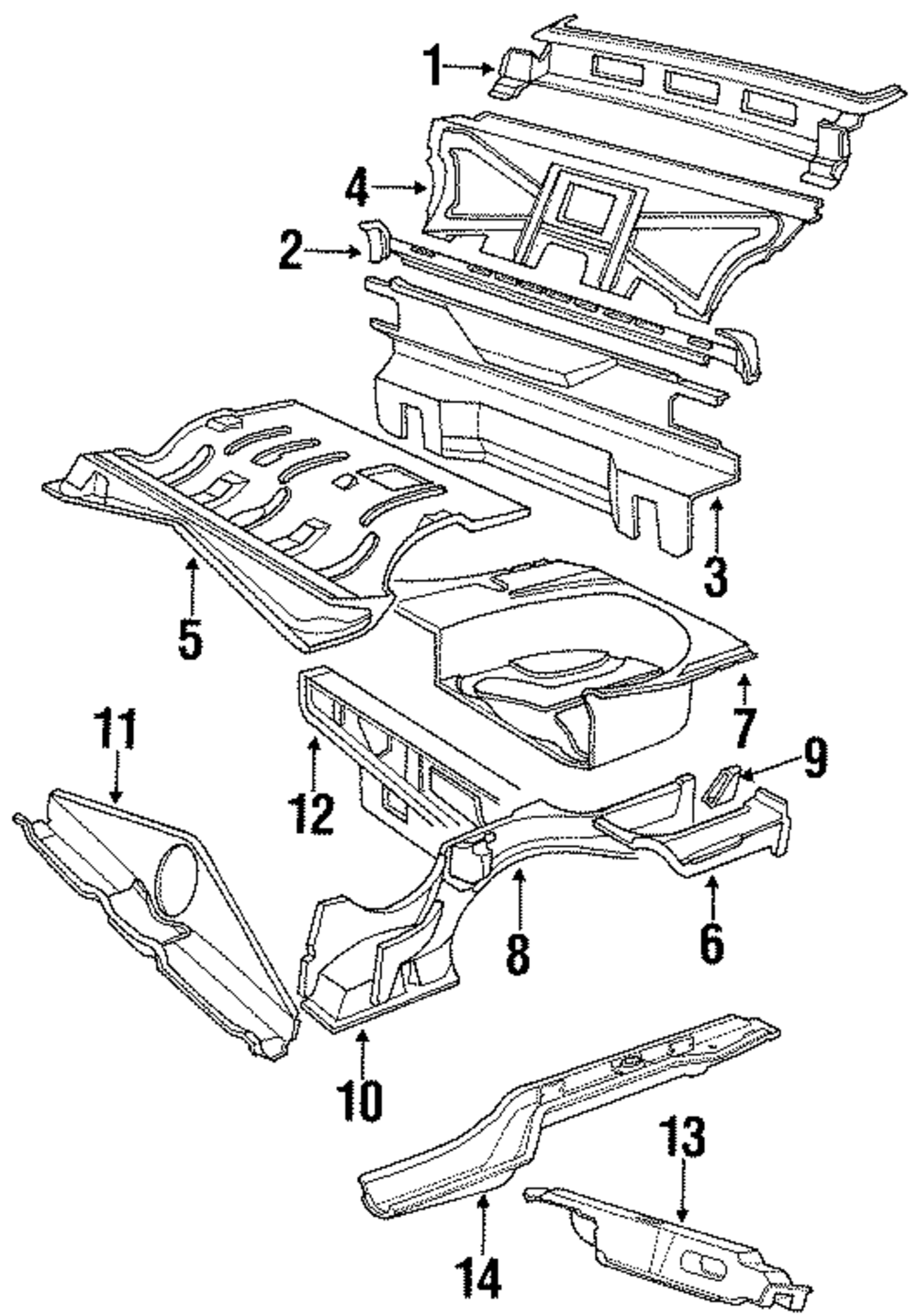 1
4
2
3
5
7
11
12
9
8
6
10
13
14