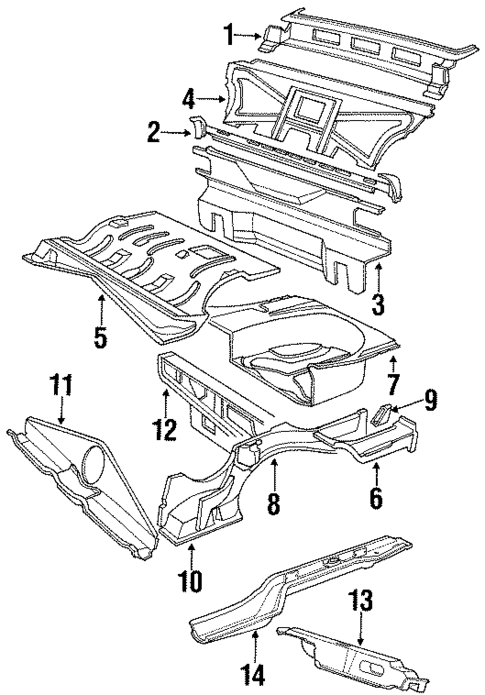 1
4
2
3
5
7
11
12
9
8
6
10
13
14