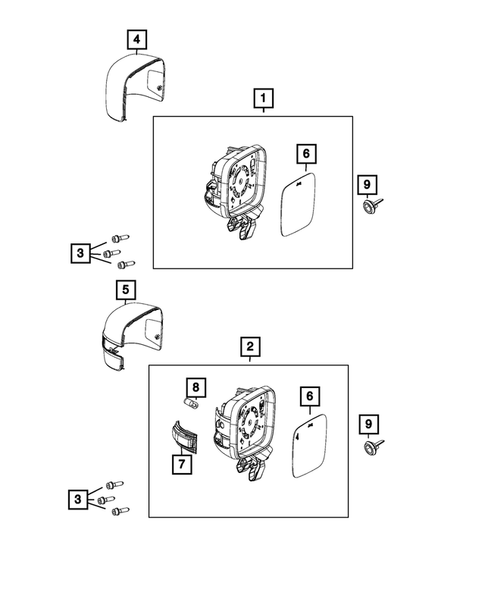 4
1
6
9
3
5
2
8
6
9
7
3