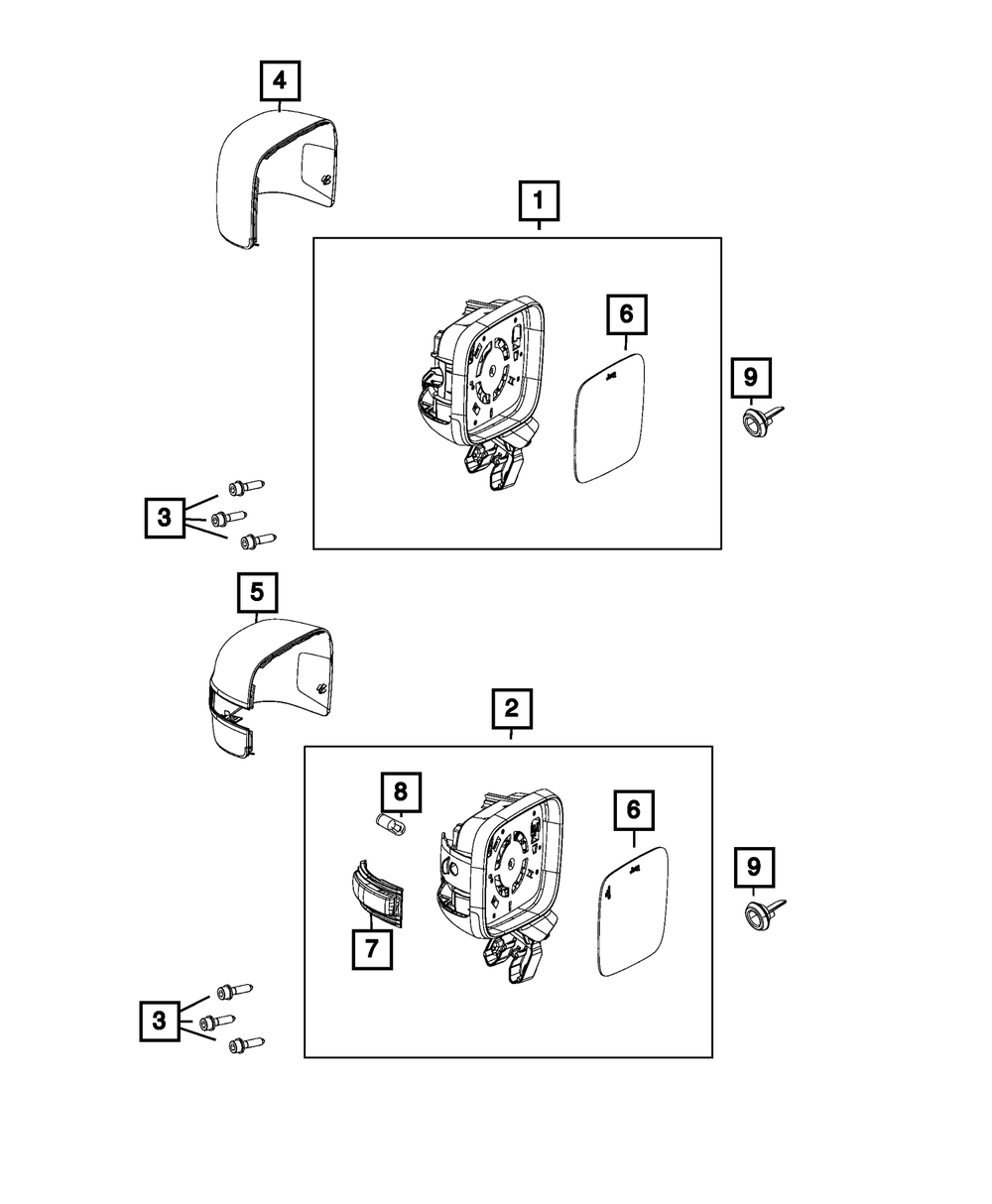 4

1

6

9

3

5

2

8

6

9

7

3