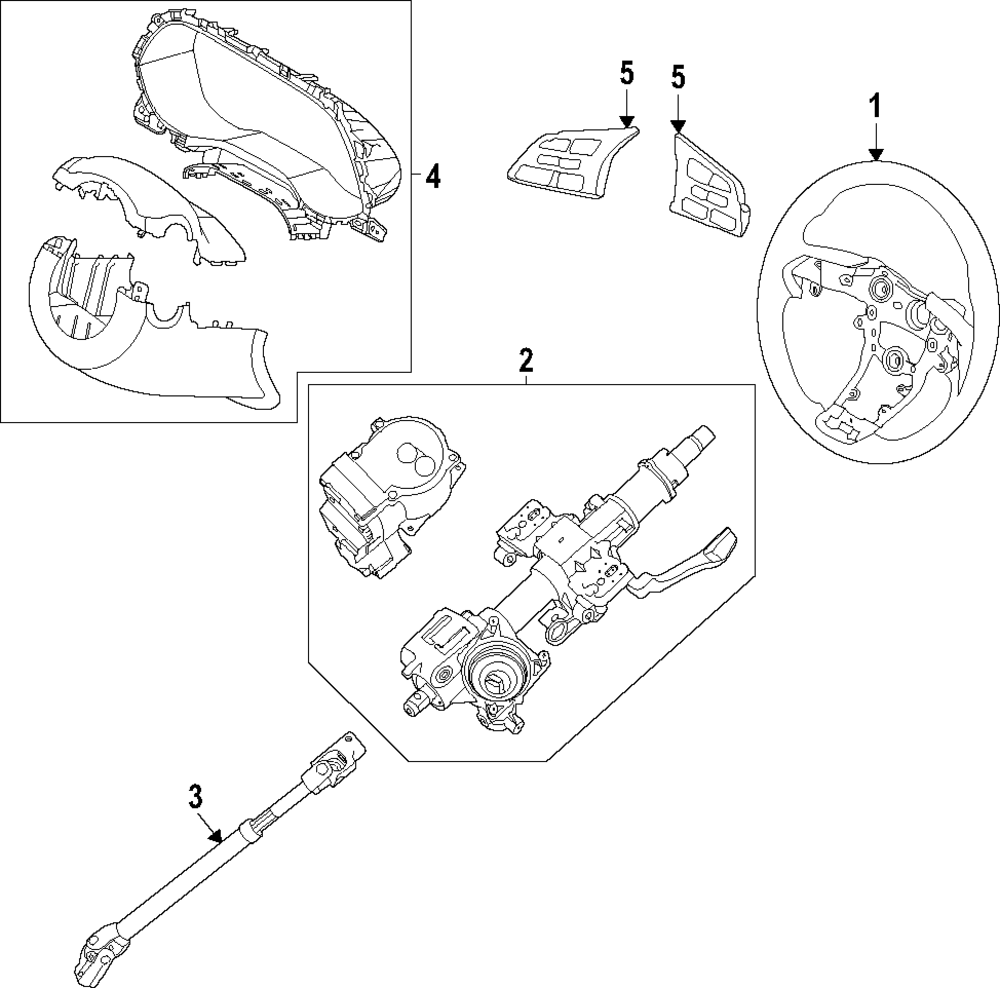 4

5

5

1

2

3