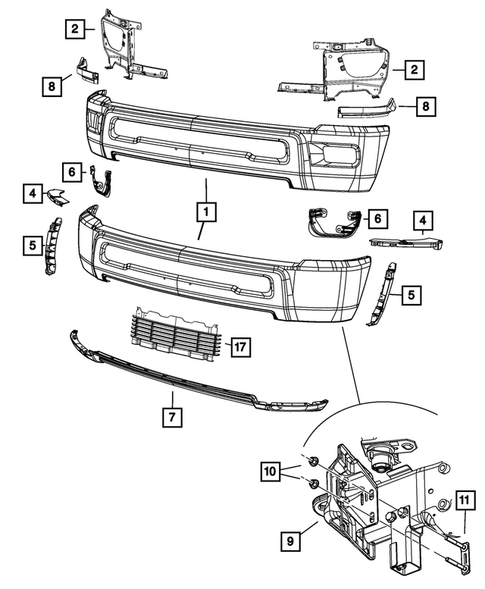 2
2
8
8
6
4
1
6
4
5
5
17
7
10
11
9