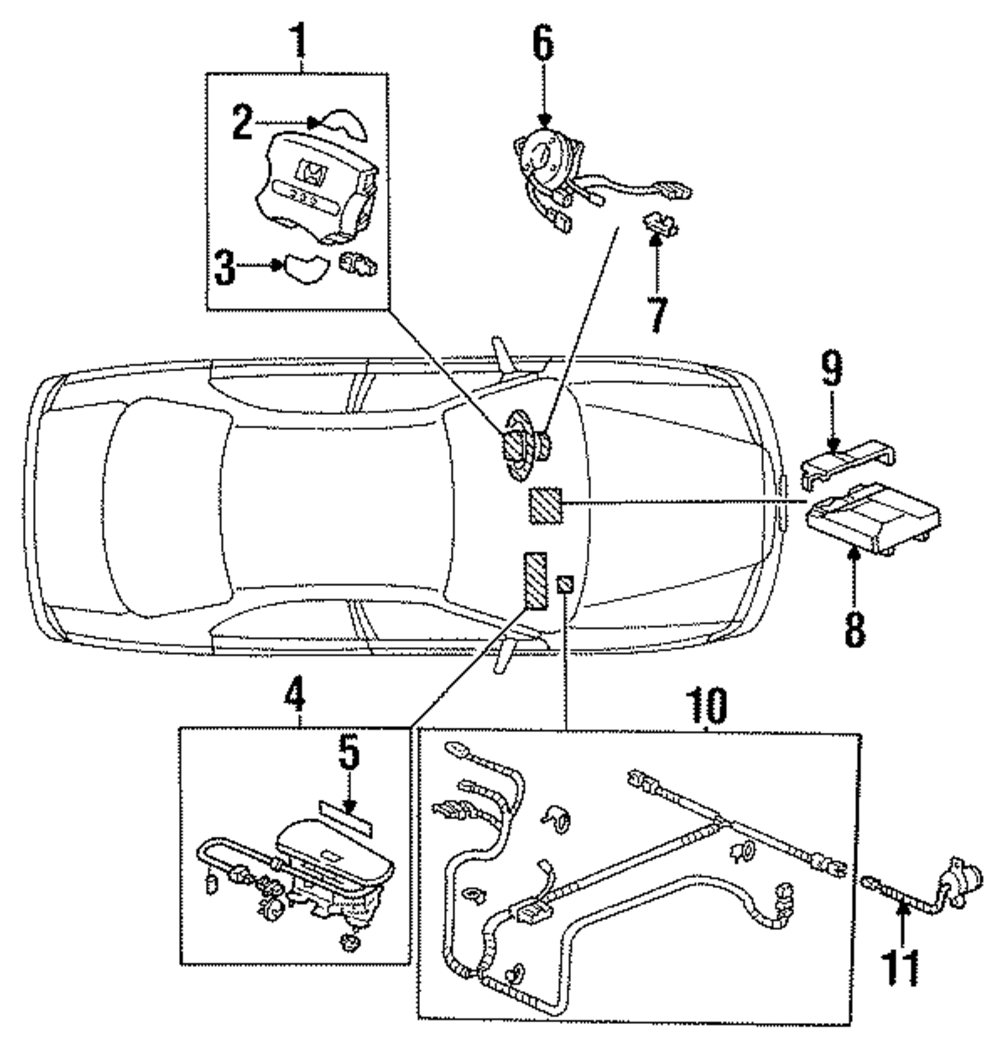 1
2
3
6
7
9
8
4
5
10
11