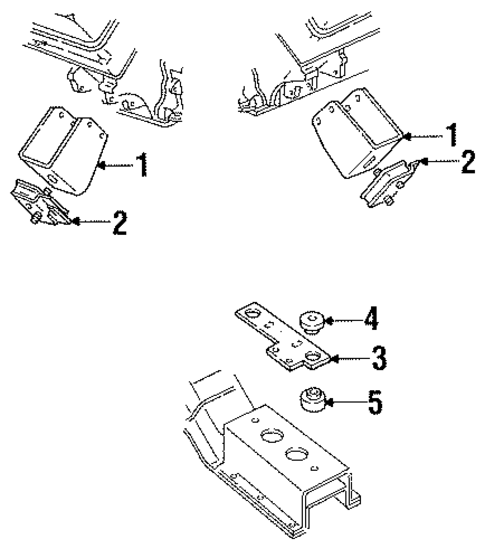 1
2
1
2
4
3
5