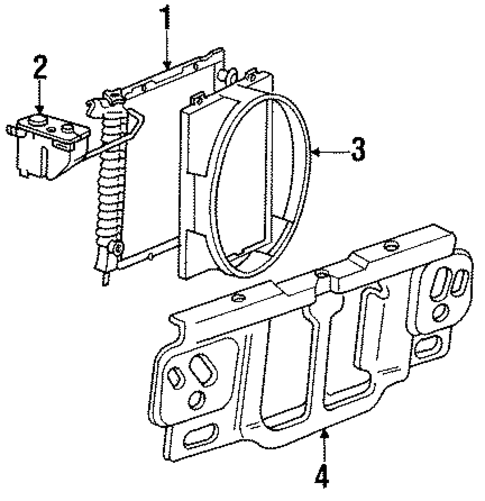 1
2
3
4