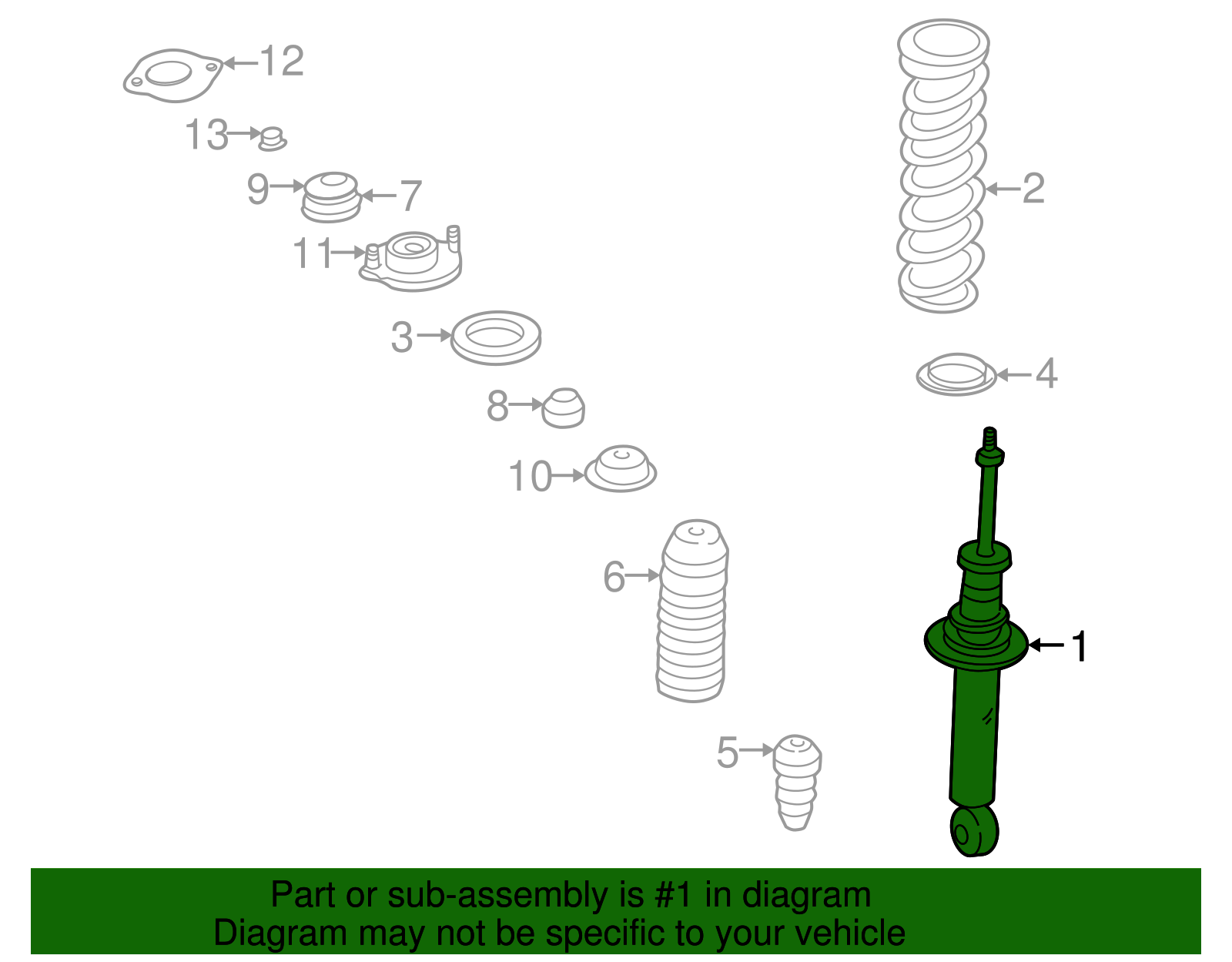 12
13
9
7
11
3
8
10
6
5
2
4
1

Part or sub-assembly is #1 in diagram
Diagram may not be specific to your vehicle