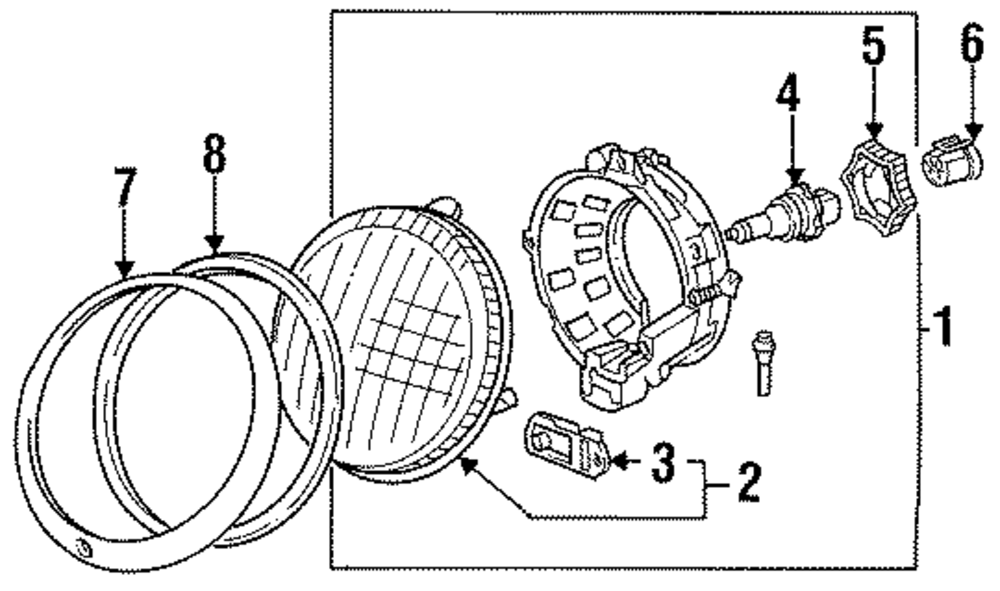 7
8
4
5
6
1
3
2