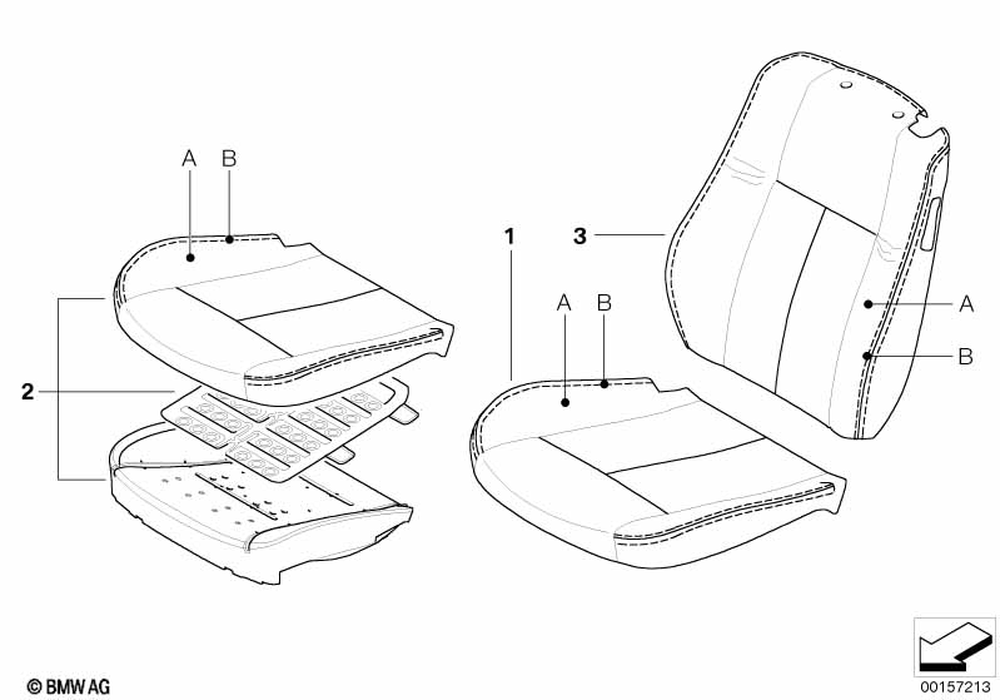 A
B
2
1
3
A
B
A
B
© BMW AG
00157213