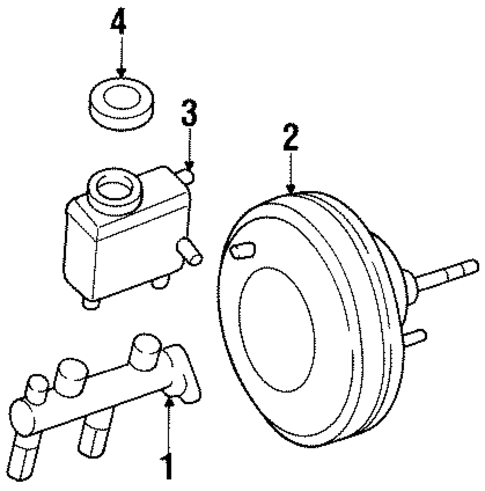 4
3
2
1