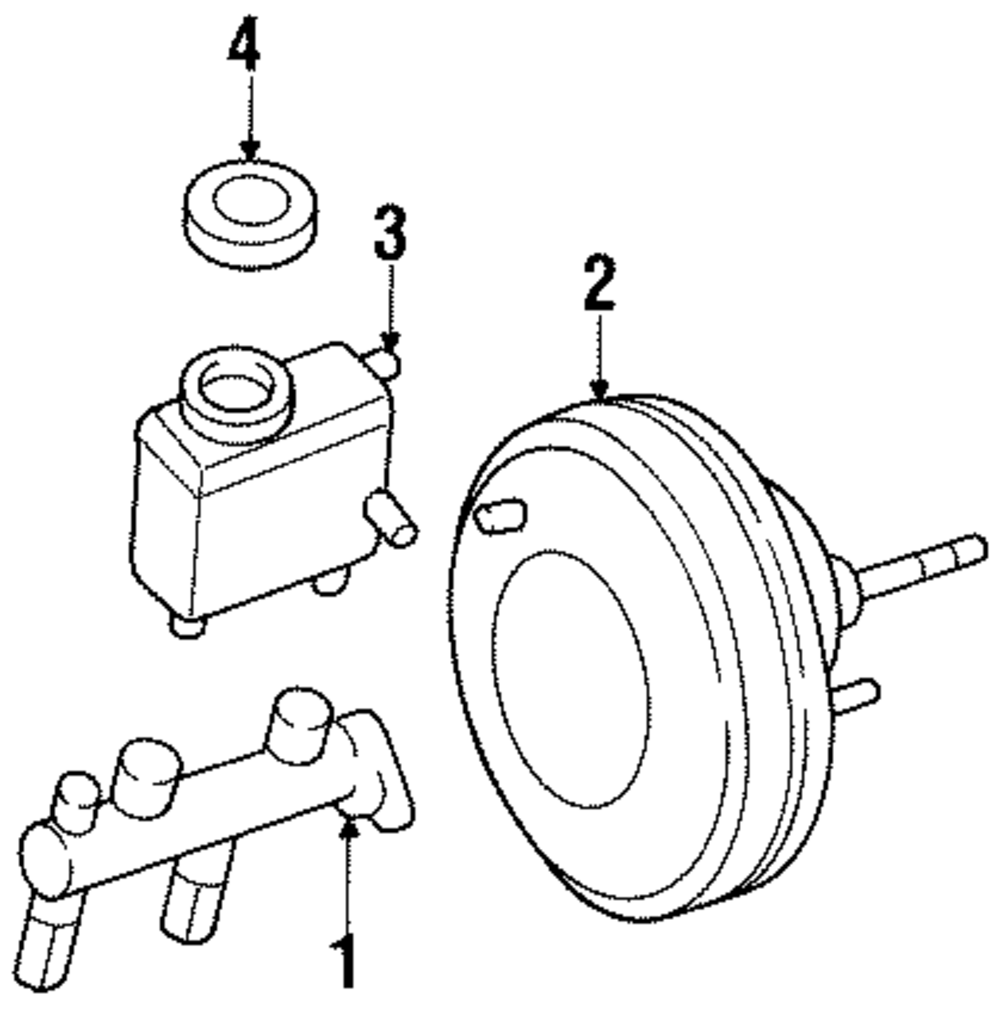 4
3
2
1