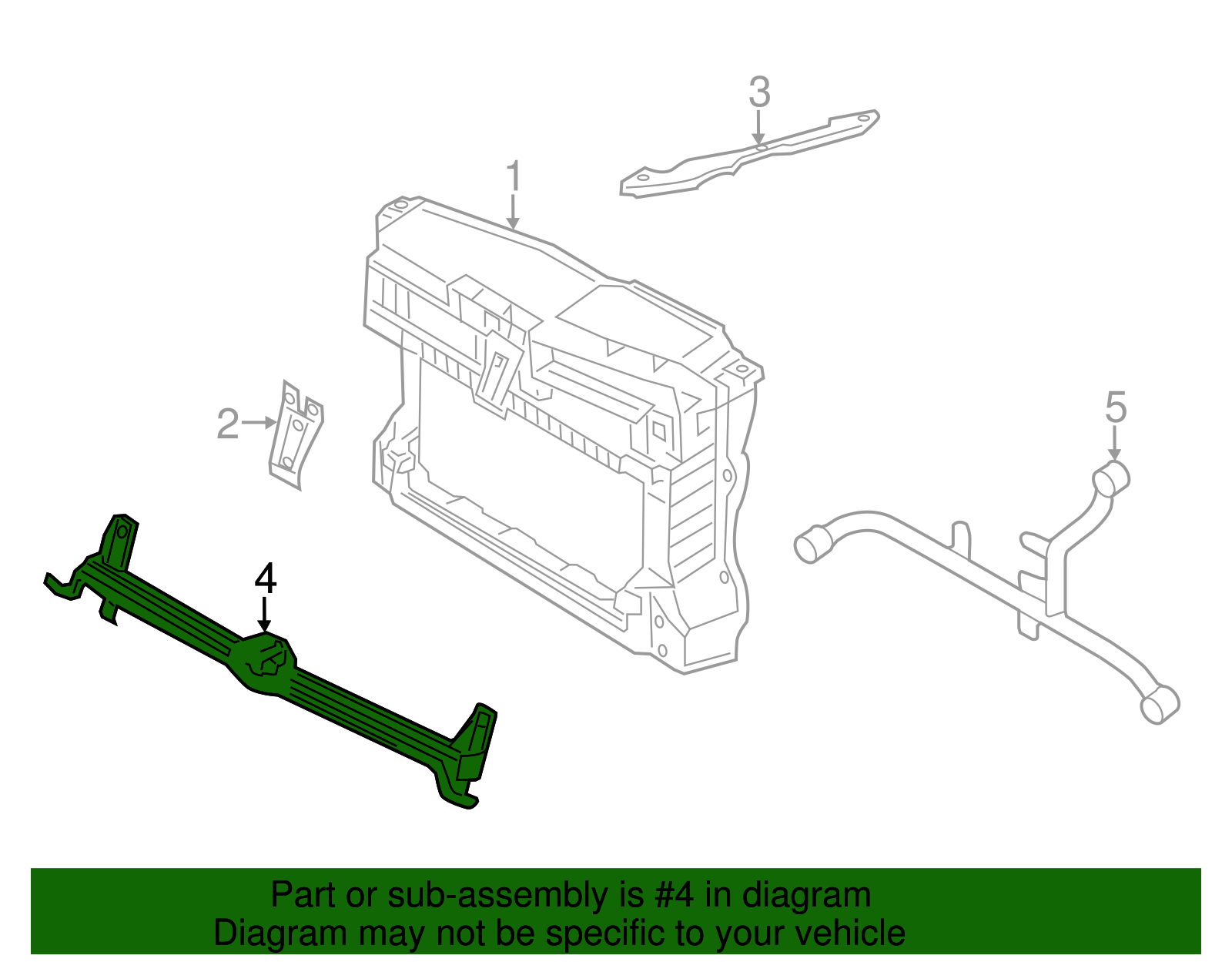 3

1

2

5

4

Part or sub-assembly is #4 in diagram
Diagram may not be specific to your vehicle