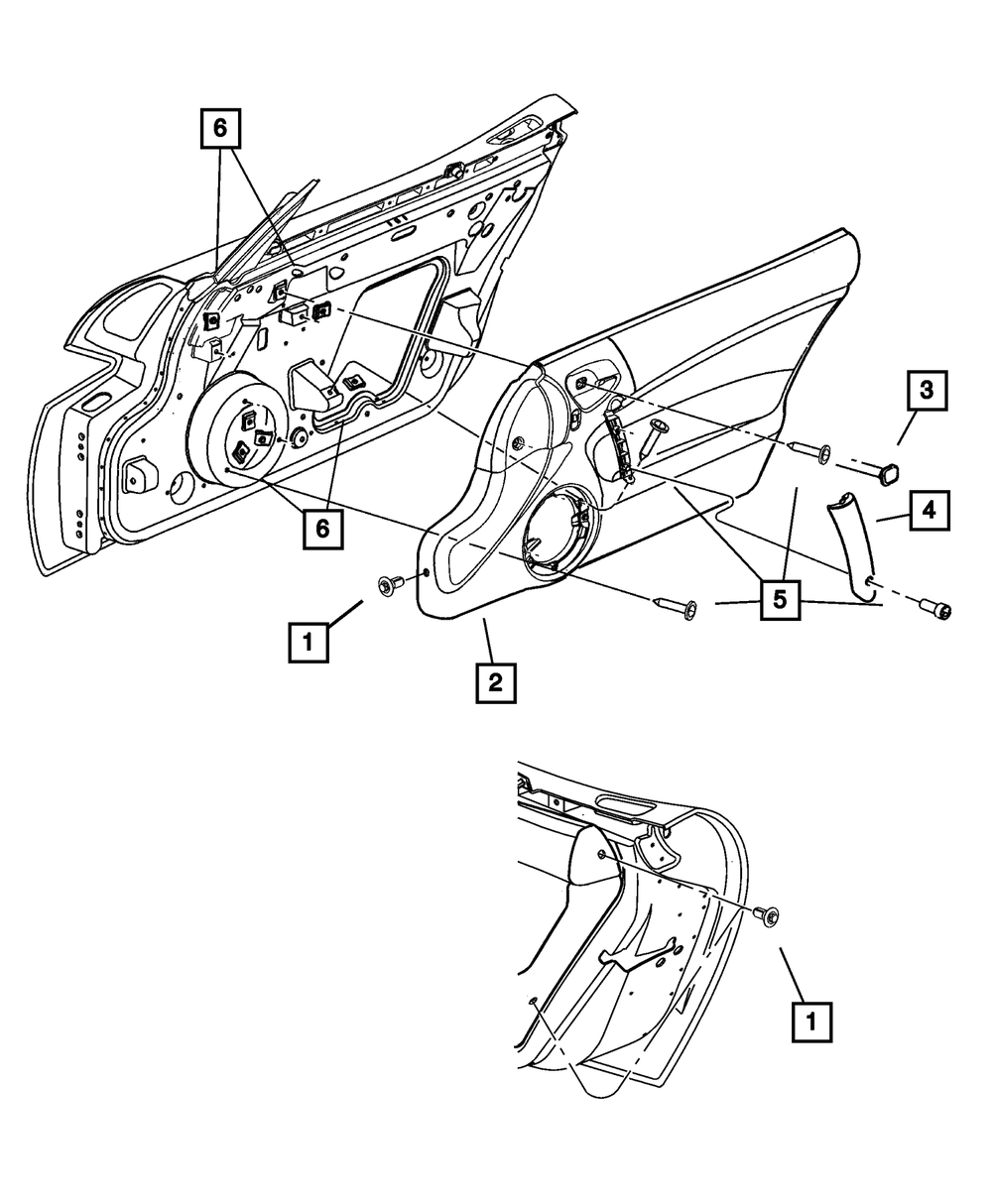 6
3
4
6
5
1
2
1