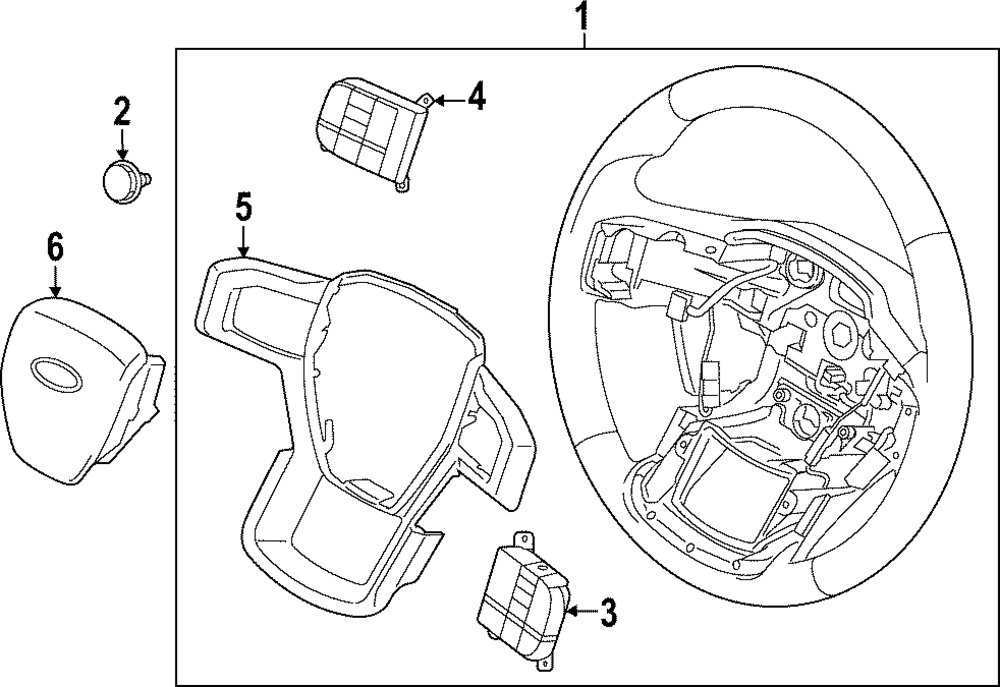 1
2
4
5
6
3