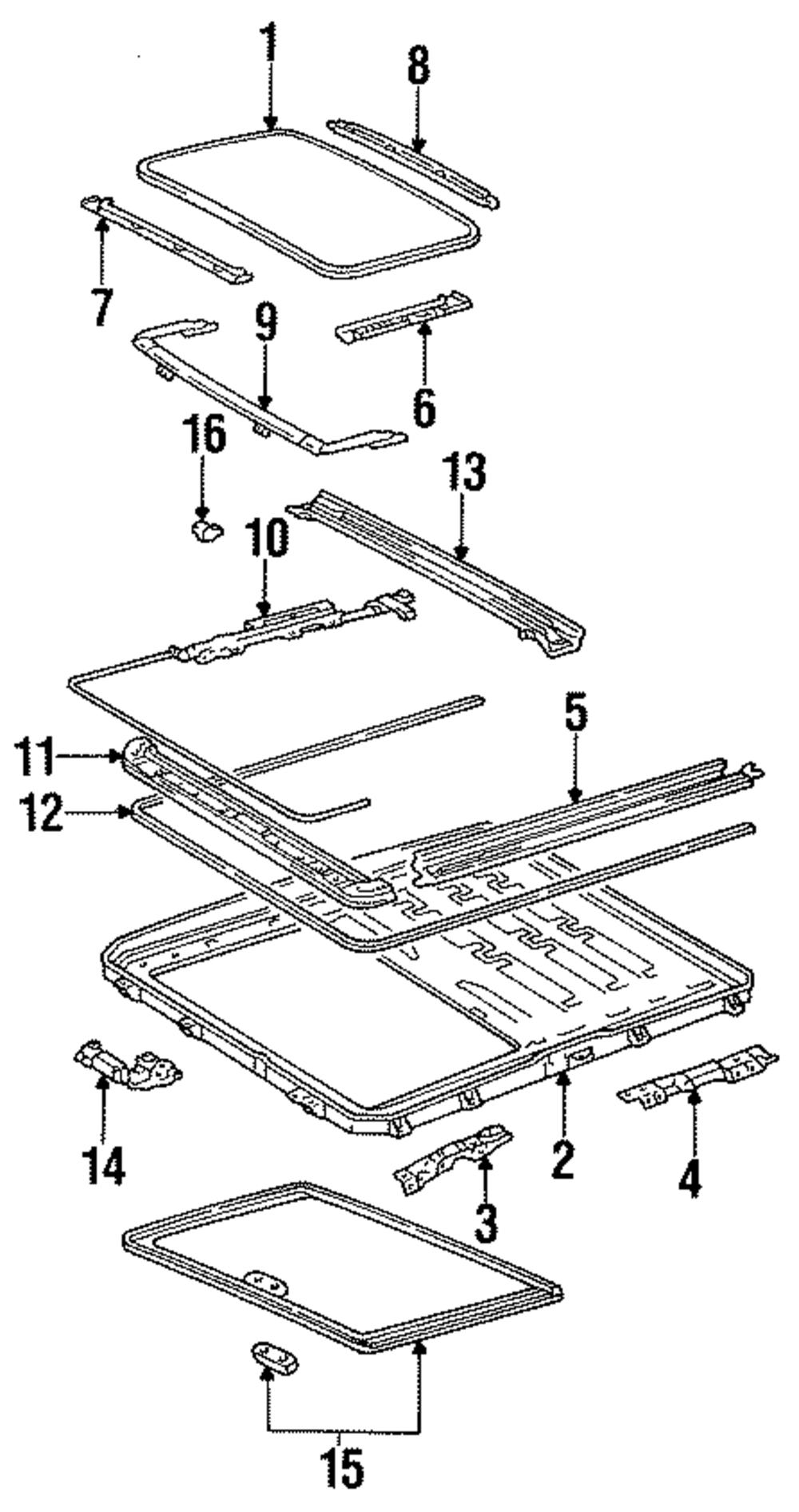 1
8
7
9
6
16
13
10
5
11
12
14
2
4
3
15