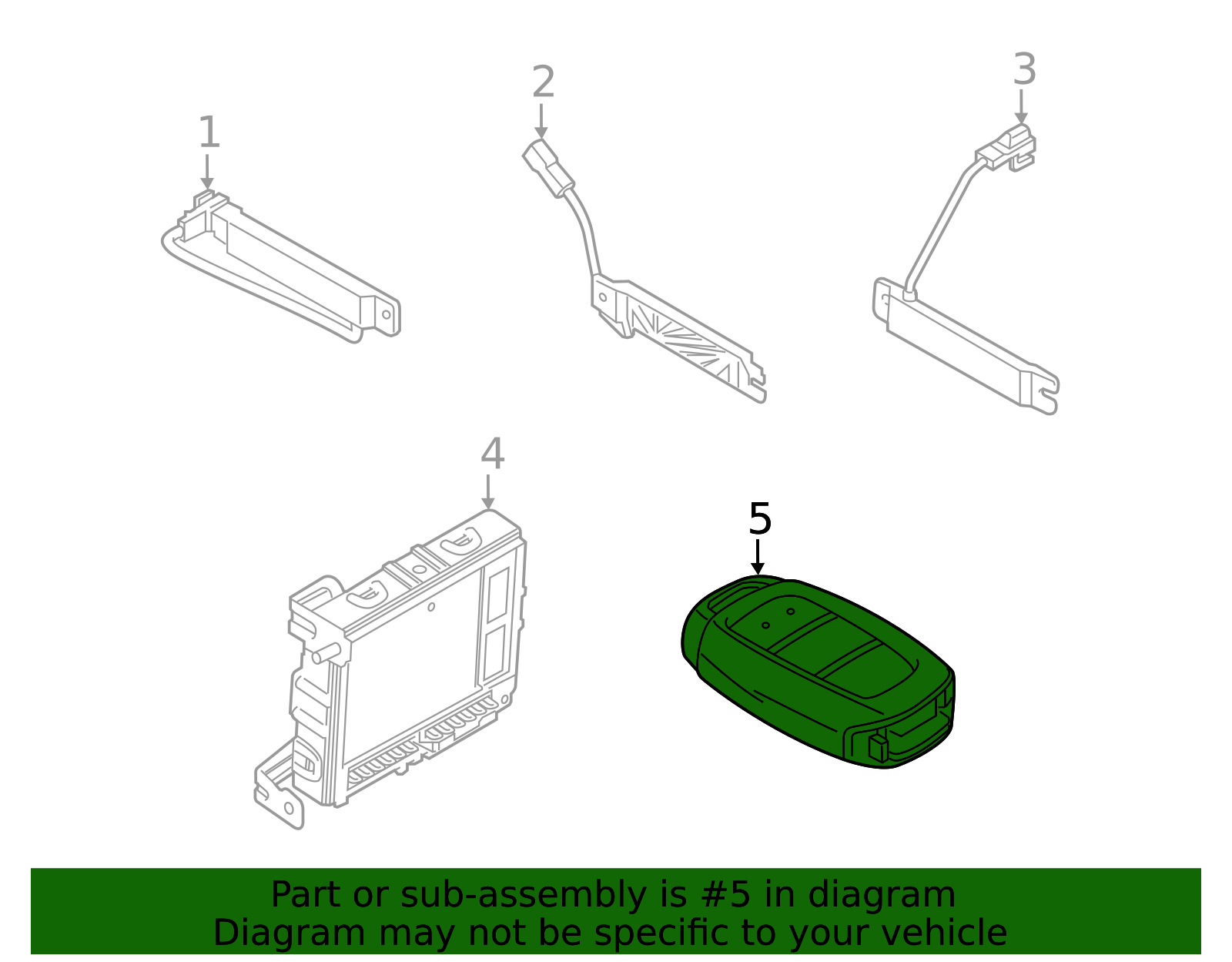 1
2
3
4
5

Part or sub-assembly is #5 in diagram
Diagram may not be specific to your vehicle