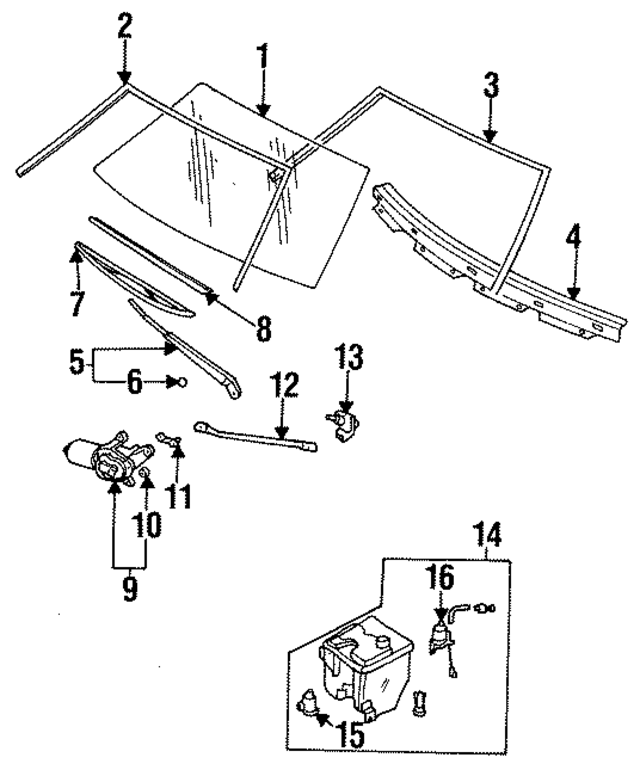 2
1
3
4
7
8
5
6
13
12
11
10
9
14
16
15