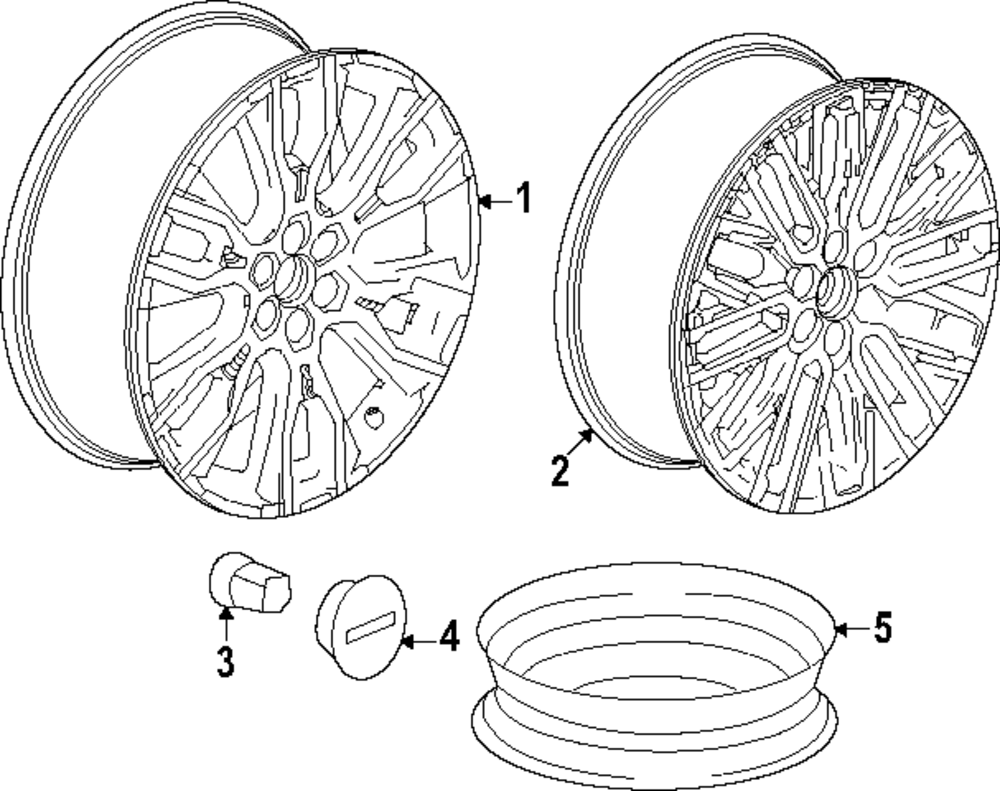 1
2
3
4
5