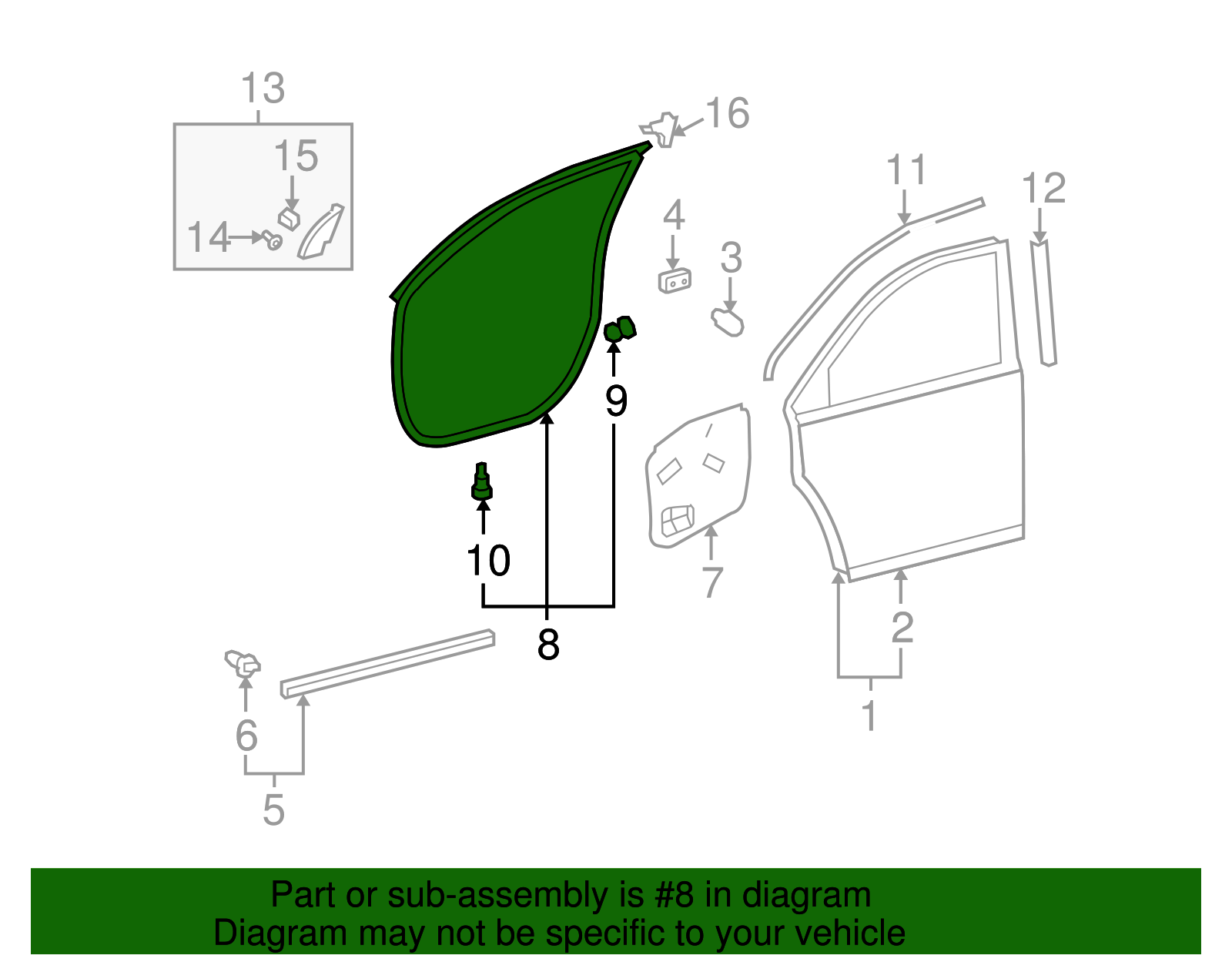 13
15
14
16
11
12
4
3
9
10
8
7
2
1
6
5

Part or sub-assembly is #8 in diagram
Diagram may not be specific to your vehicle