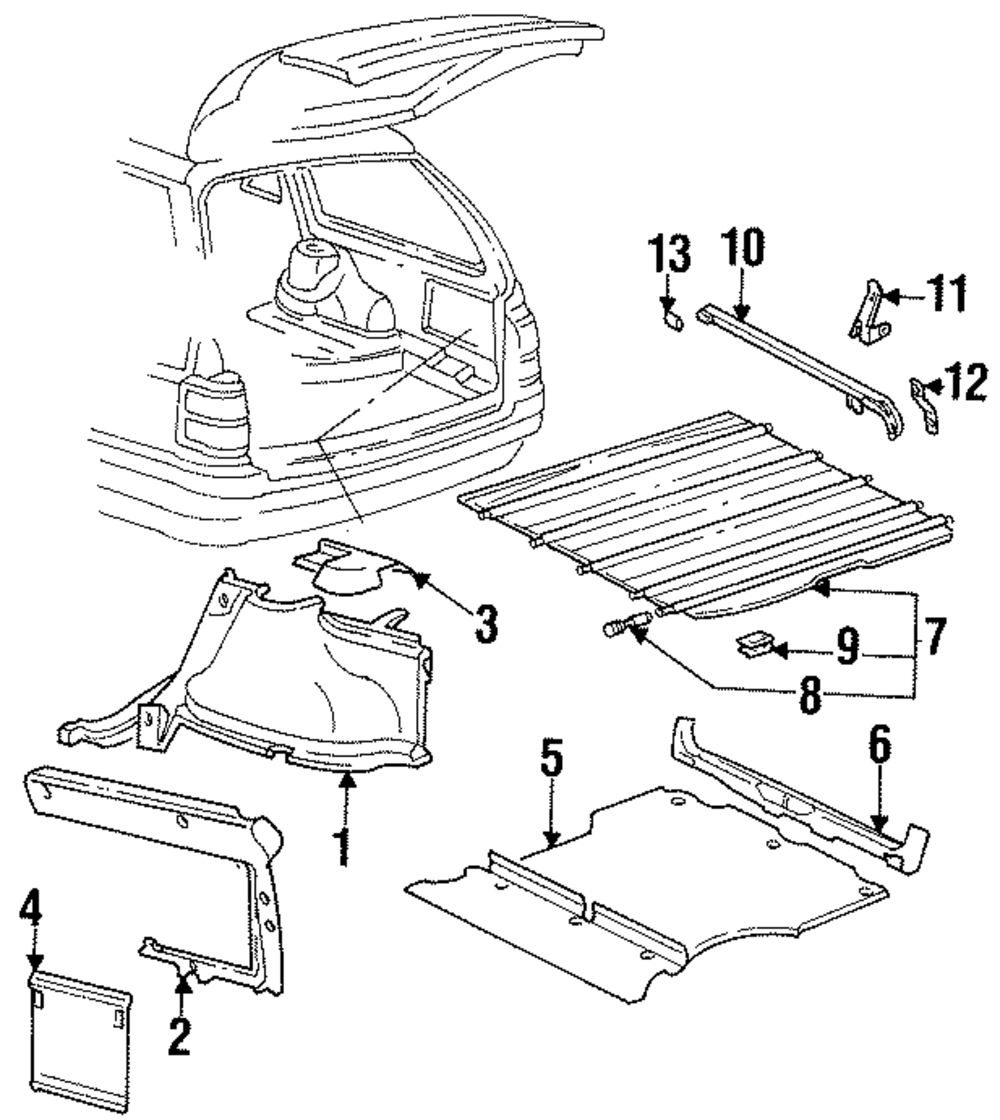 13
10
11
12
3
7
9
8
1
5
6
4
2