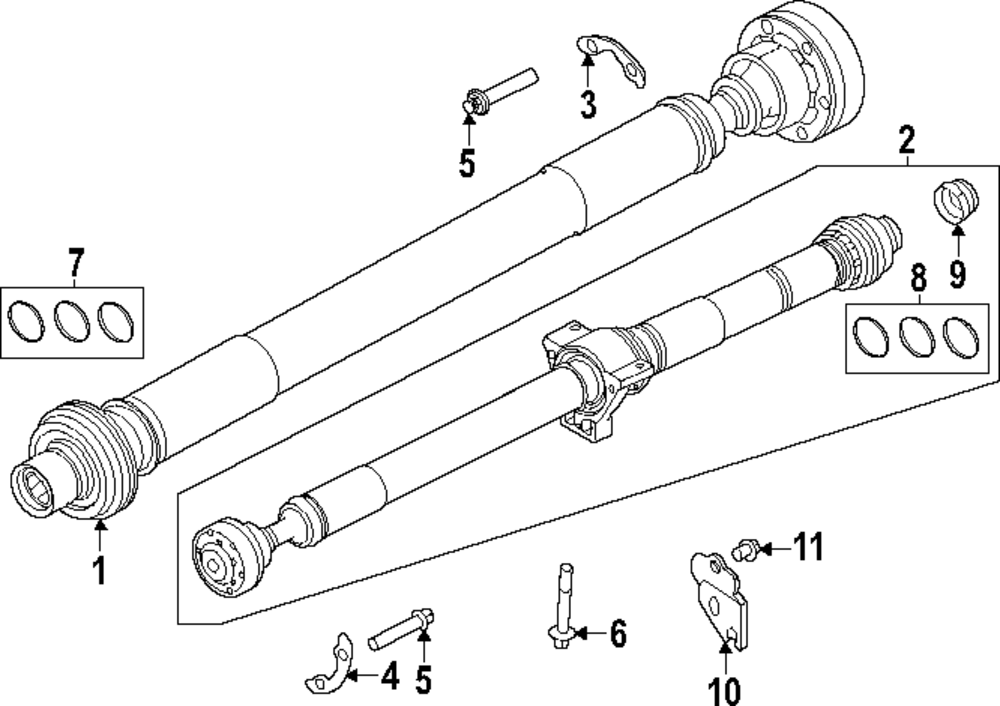 3
5
2
7
9
8
1
11
6
4
5
10