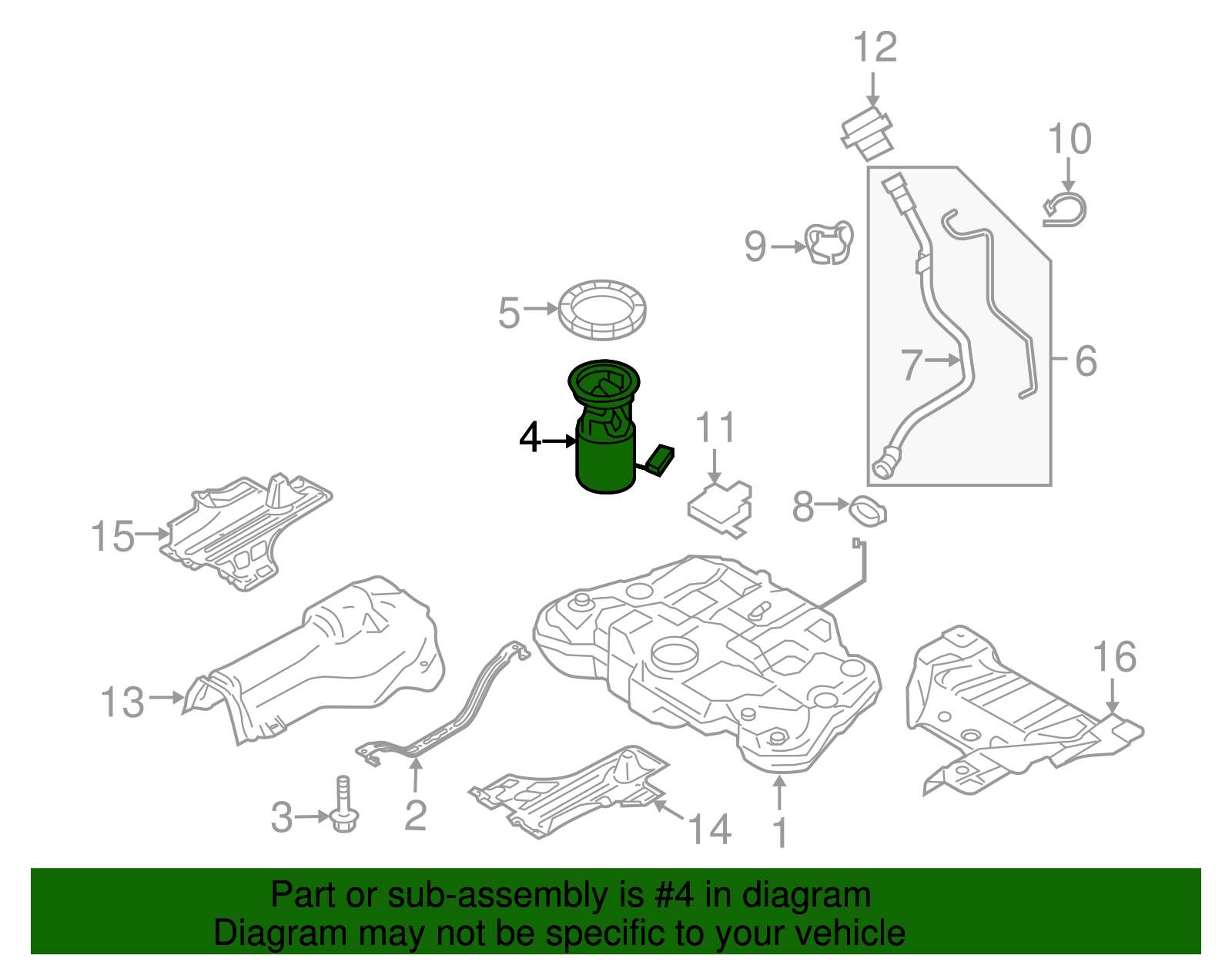 12
10
9
5
7
6
4
11
8
15
13
16
3
2
14
1

Part or sub-assembly is #4 in diagram
Diagram may not be specific to your vehicle