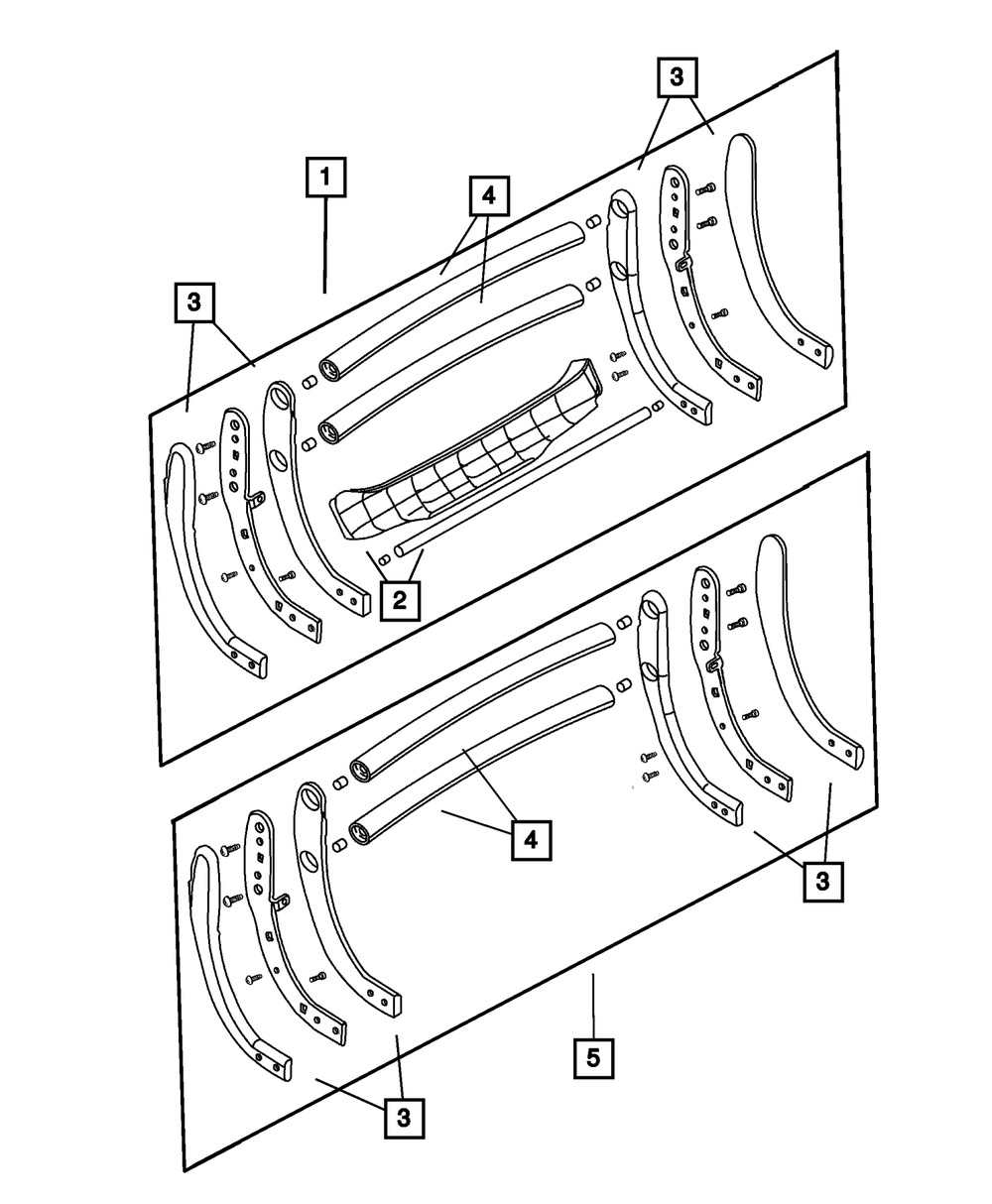 3
1
4
3
2
4
3
5
3