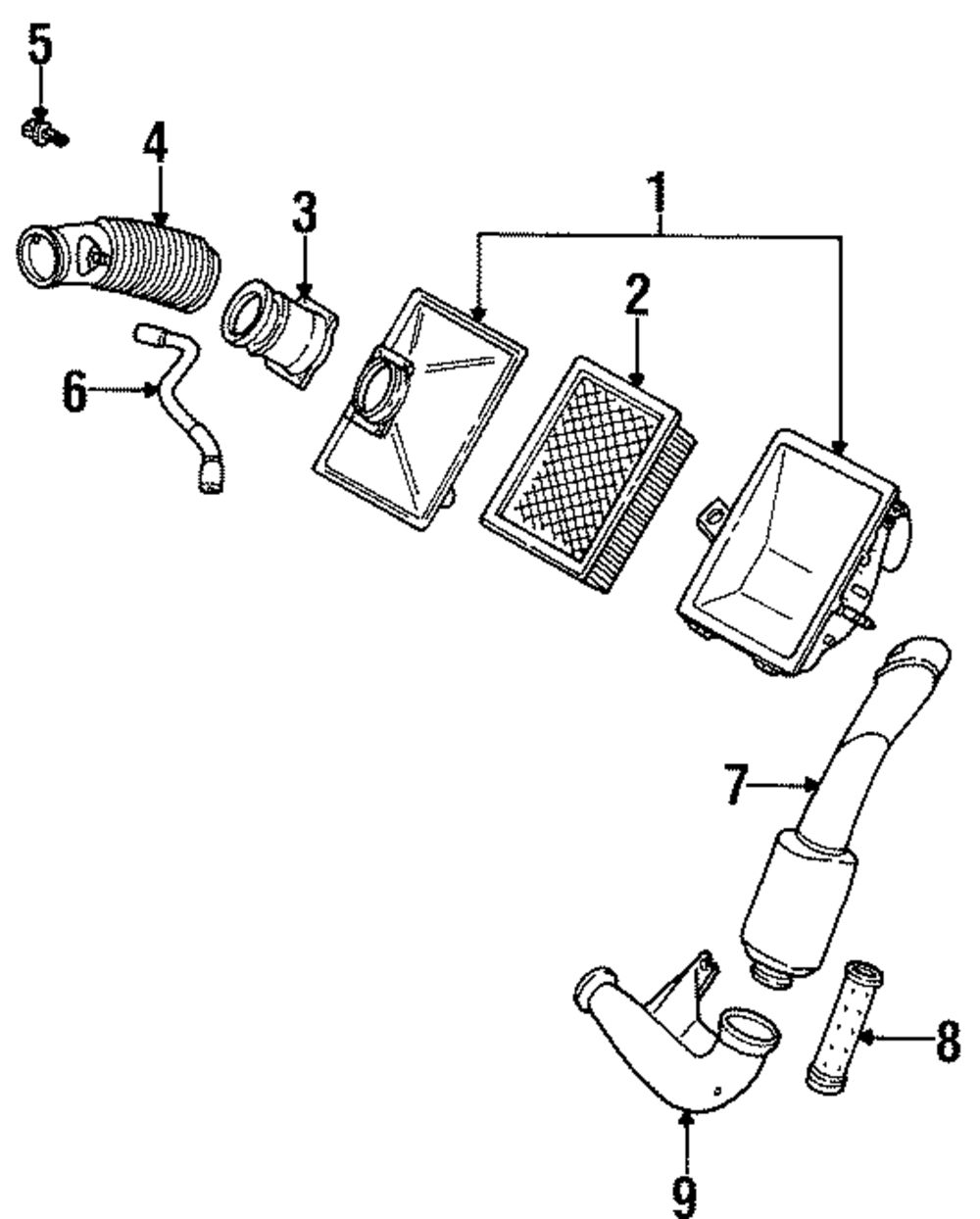 5
4
3
1
2
6
7
8
9