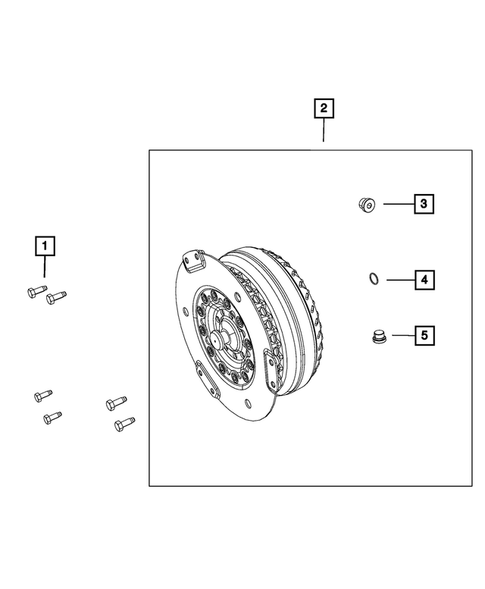 2

3

1

4

5