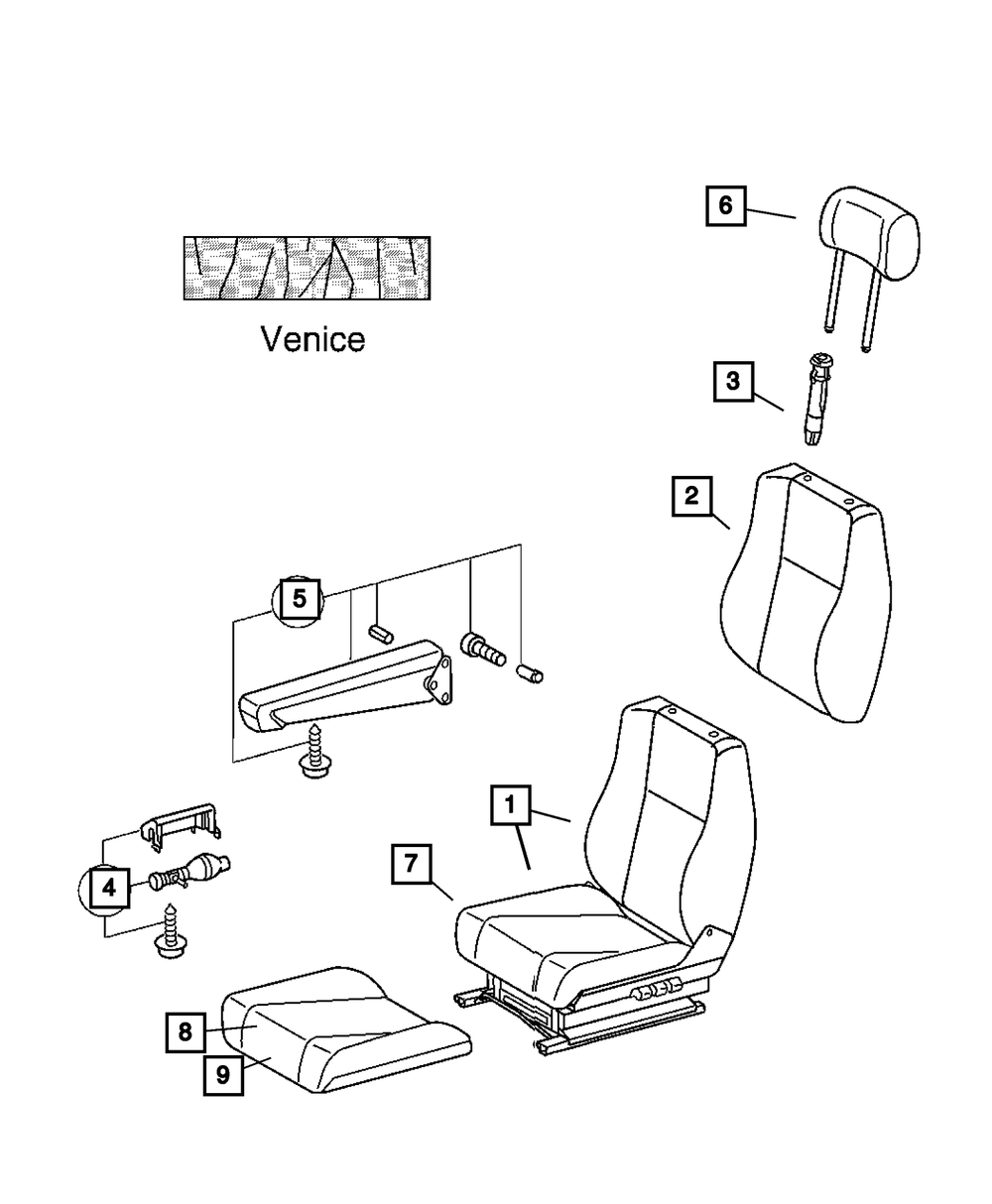 Venice

6

3

2

5

1

7

4

8

9