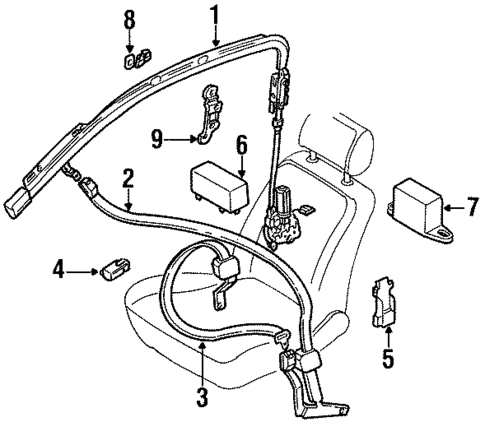 8
1
9
6
2
7
4
5
3