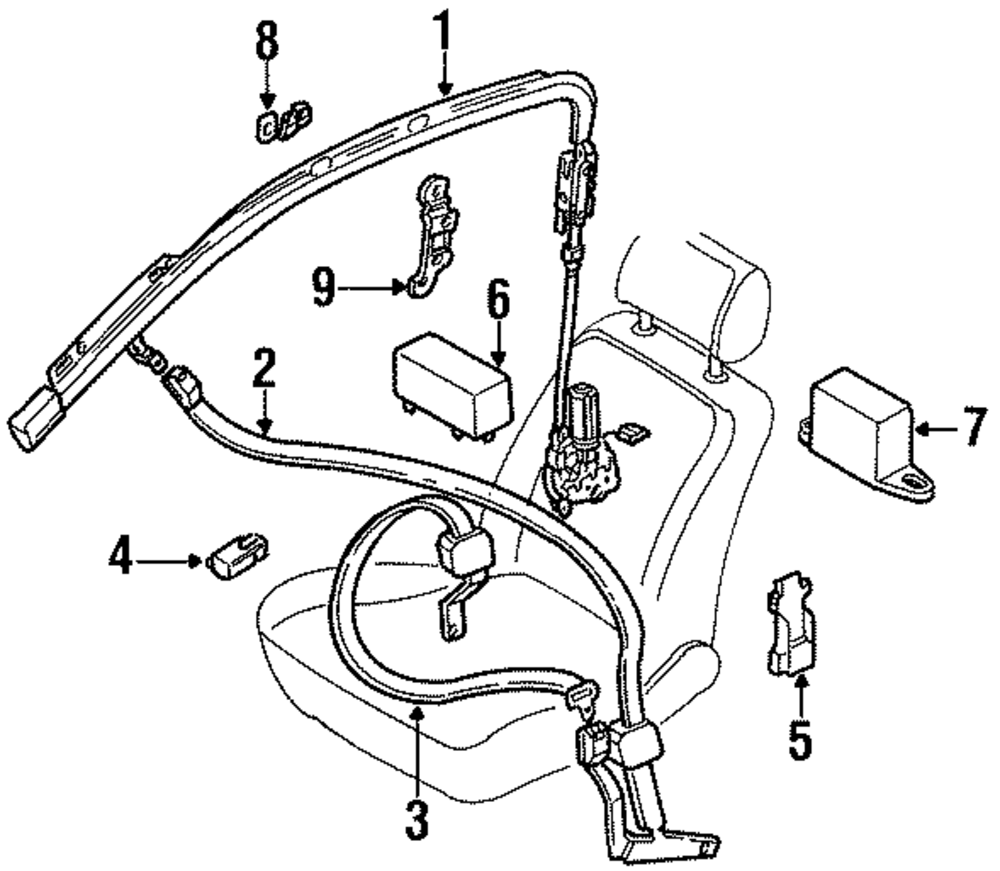 8
1
9
6
2
7
4
5
3