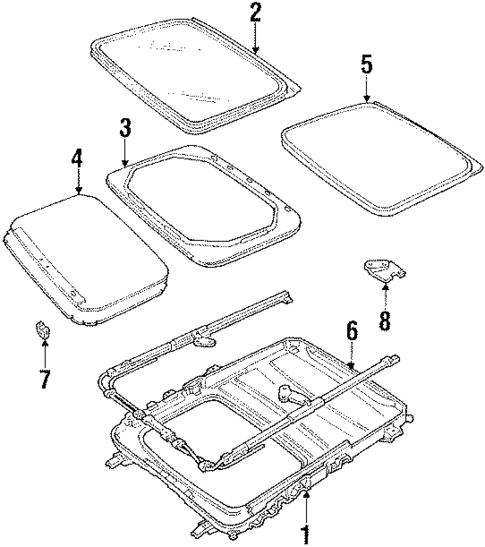 2
5
3
4
8
6
7
1