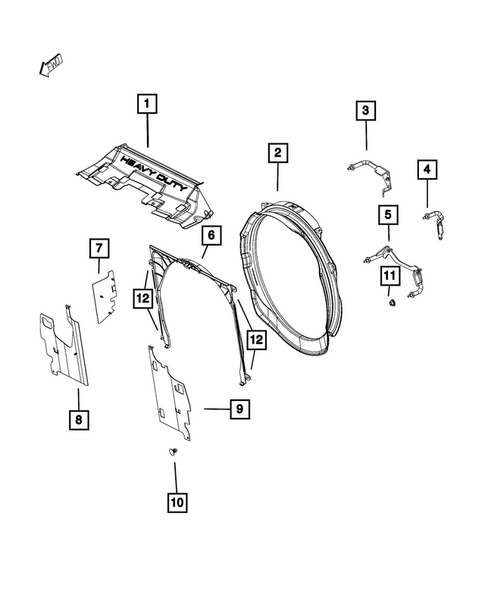 FWD

1

HEAVY DUTY

2

3

4

5

6

7

11

12

12

8

9

10