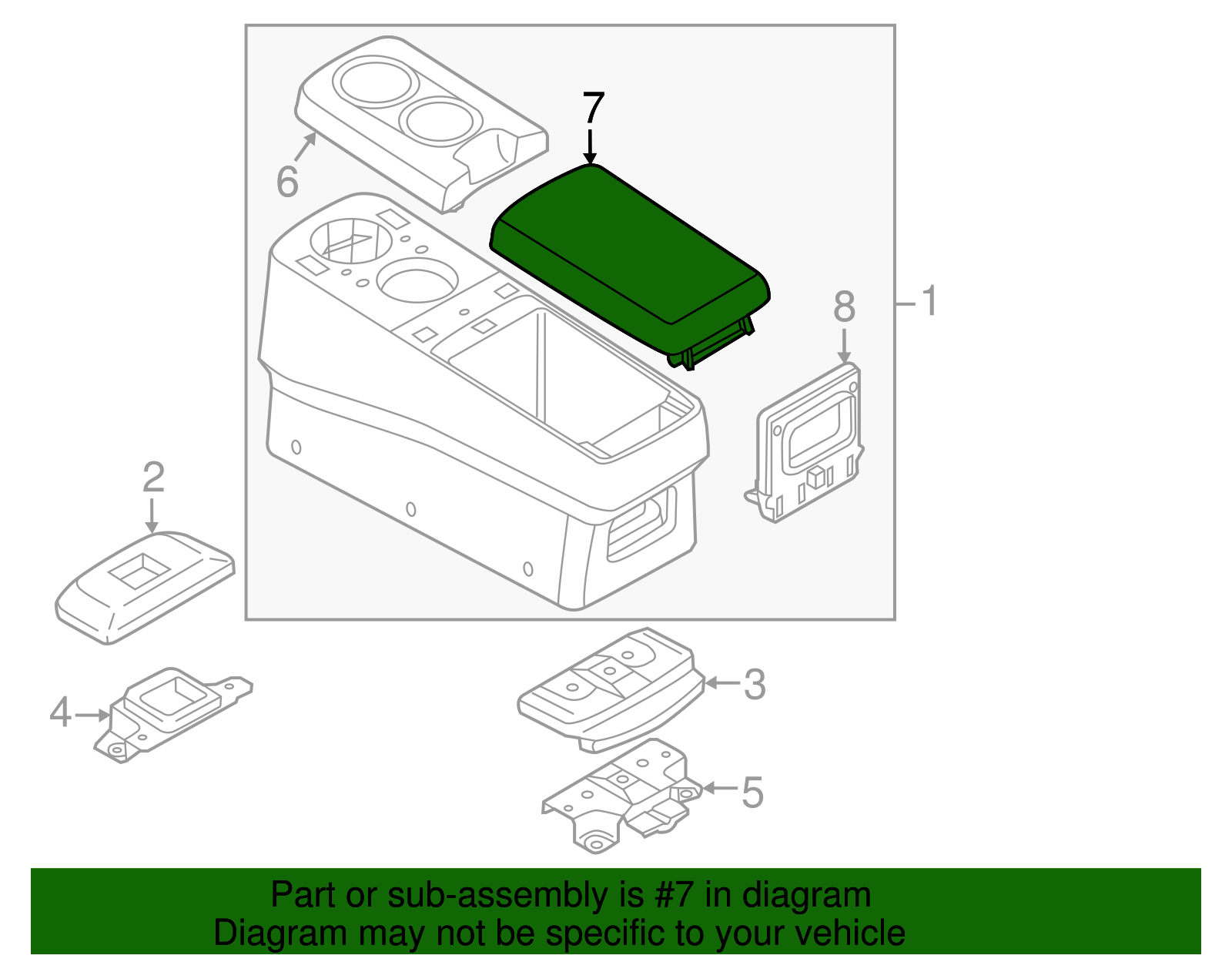 7
6
8
1
2
3
4
5
Part or sub-assembly is #7 in diagram
Diagram may not be specific to your vehicle