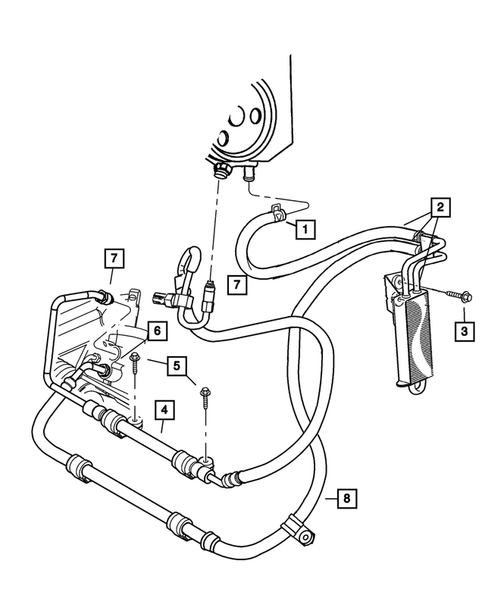 2
1
7
7
3
6
5
4
8