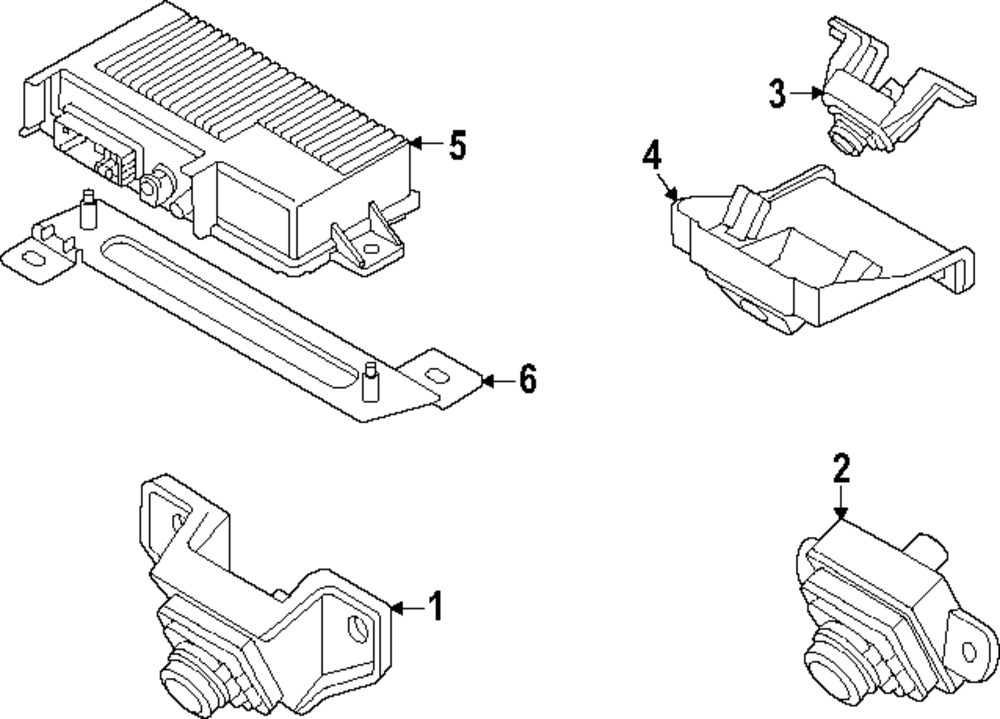 5
3
4
6
2
1