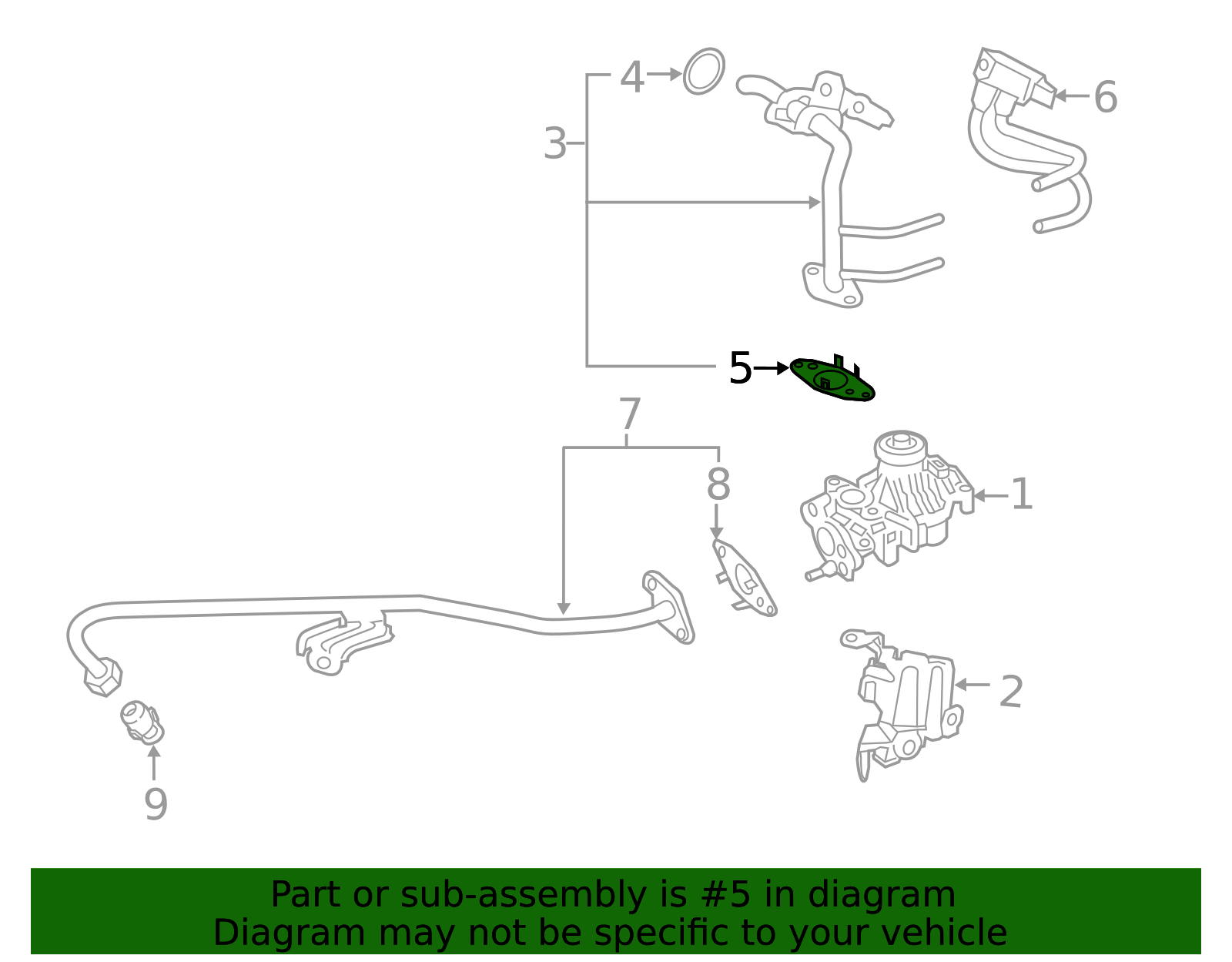 4
6
3
5
7
8
1
2
9

Part or sub-assembly is #5 in diagram
Diagram may not be specific to your vehicle