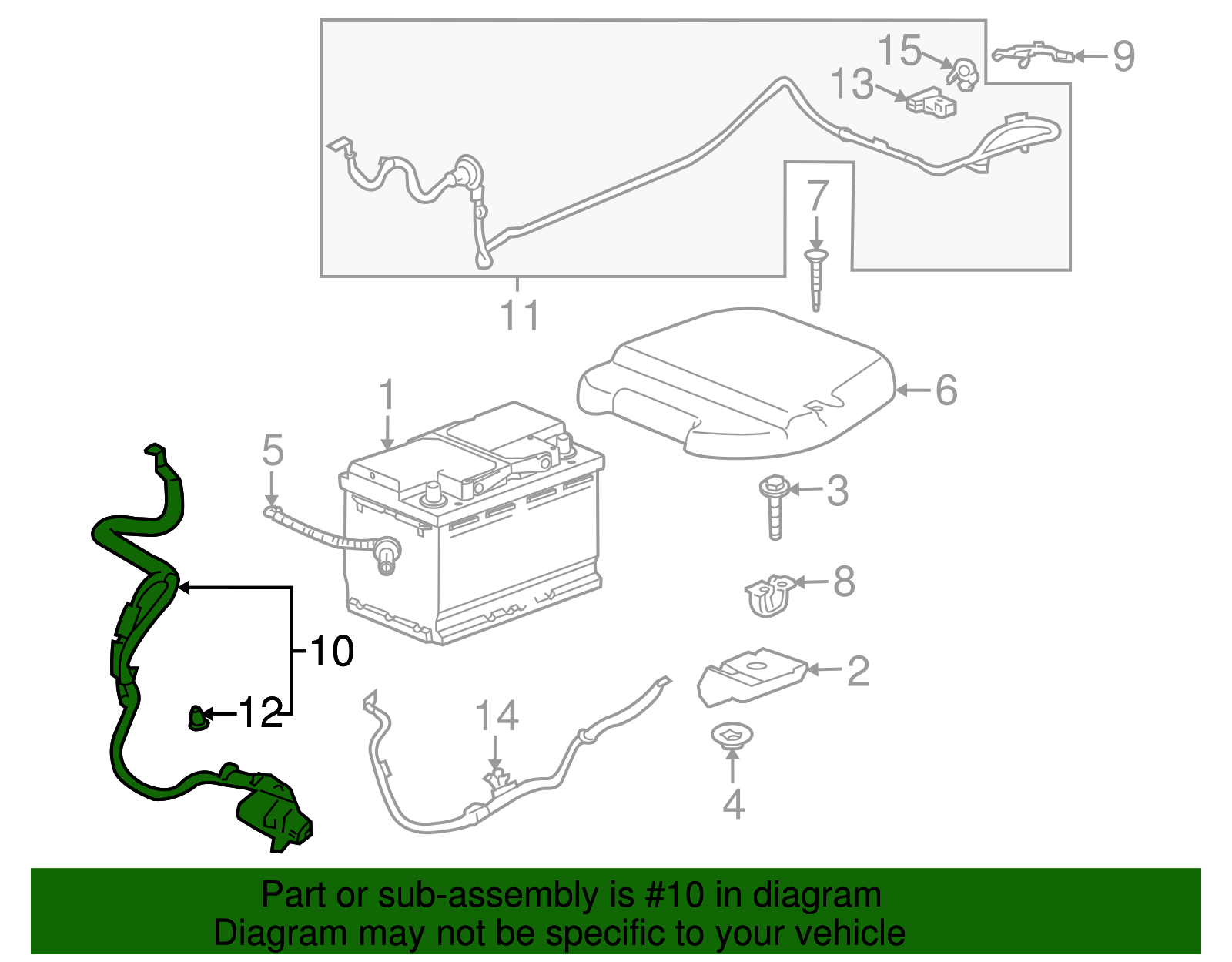 15
9
13
7
11
1
6
5
3
8
10
2
12
14
4

Part or sub-assembly is #10 in diagram
Diagram may not be specific to your vehicle