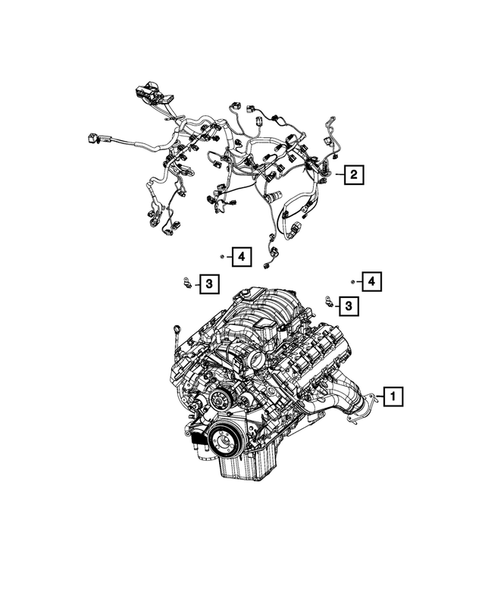 2

4

3

4

3

1