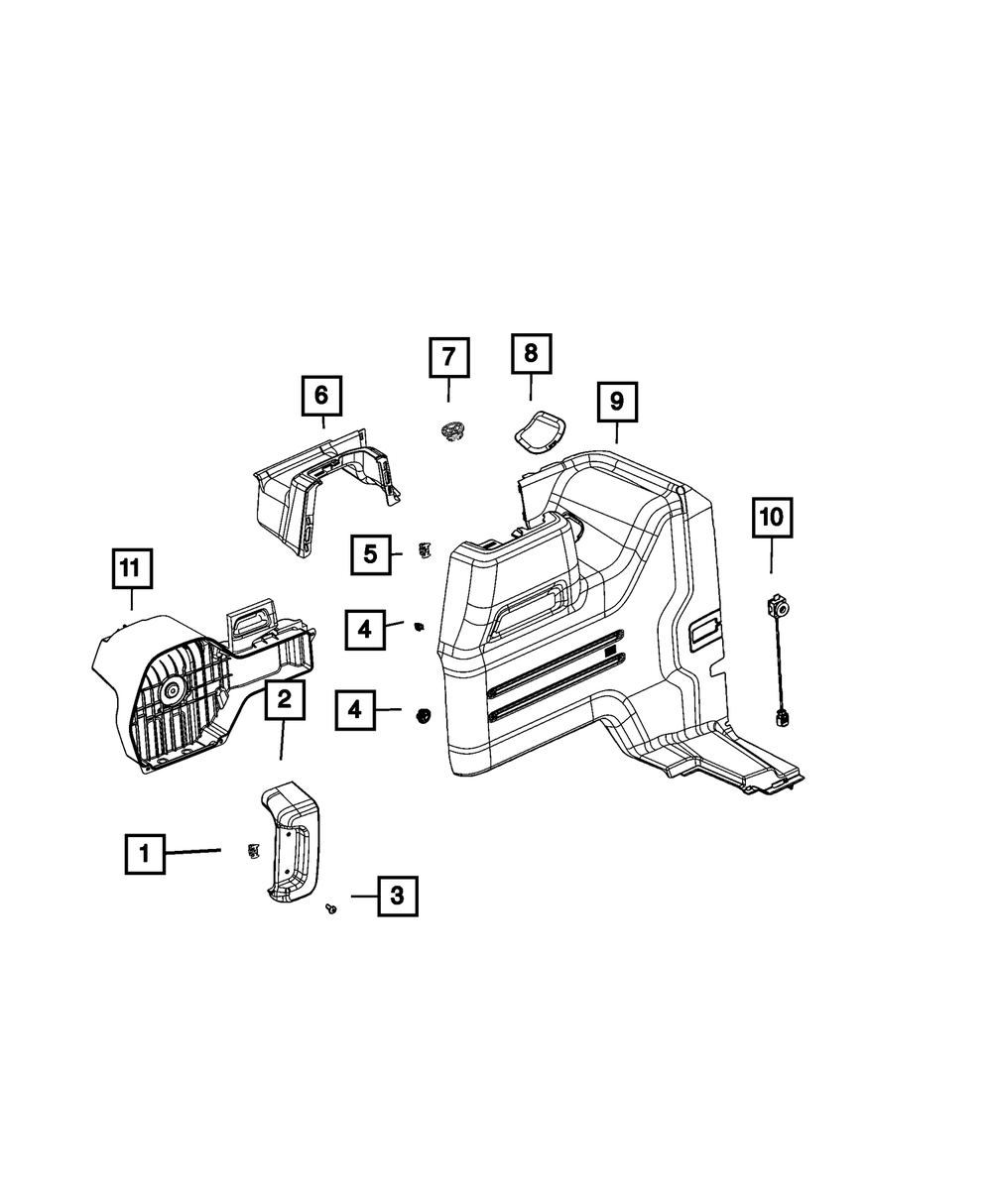 7
8
6
9
10
5
11
4
2
4
1
3