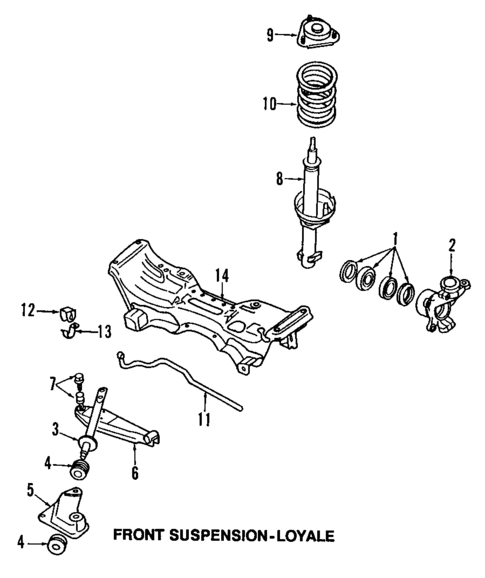 9
10
8
1
2
14
12
13
7
11
3
6
4
5
4
FRONT SUSPENSION-LOYALE